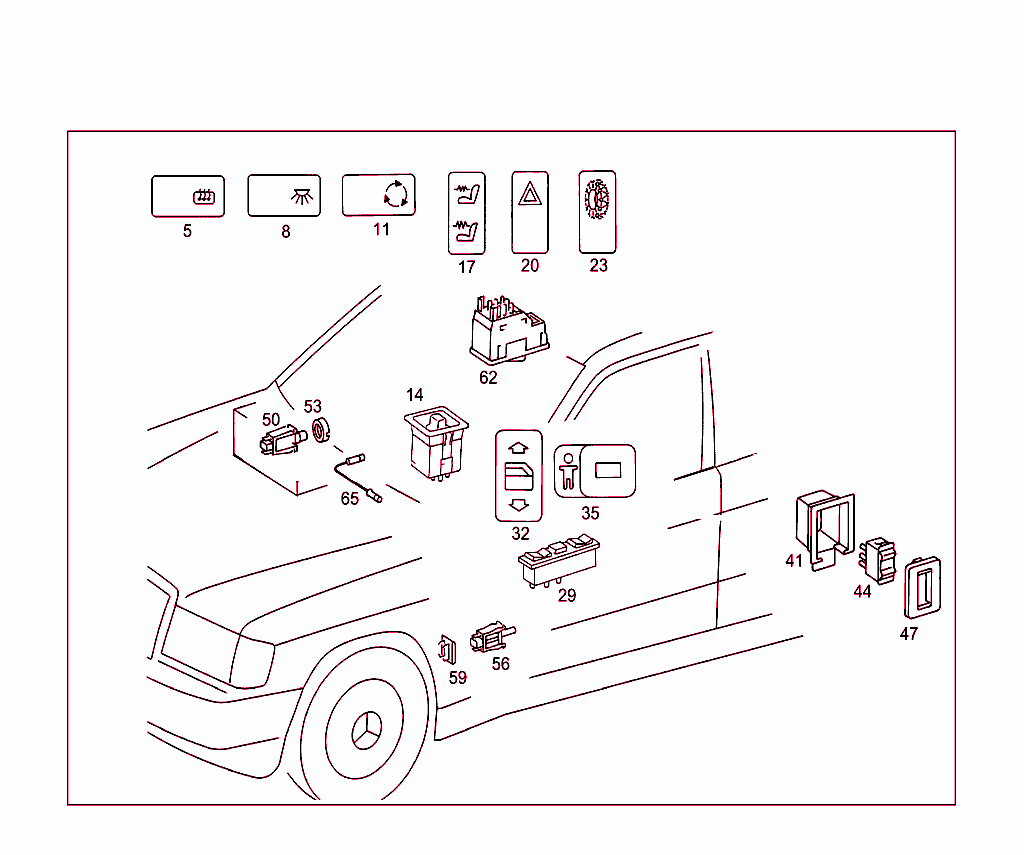 5
8
11
17
20
23
62
50
53
14
65
32
35
29
41
44
47
59
56