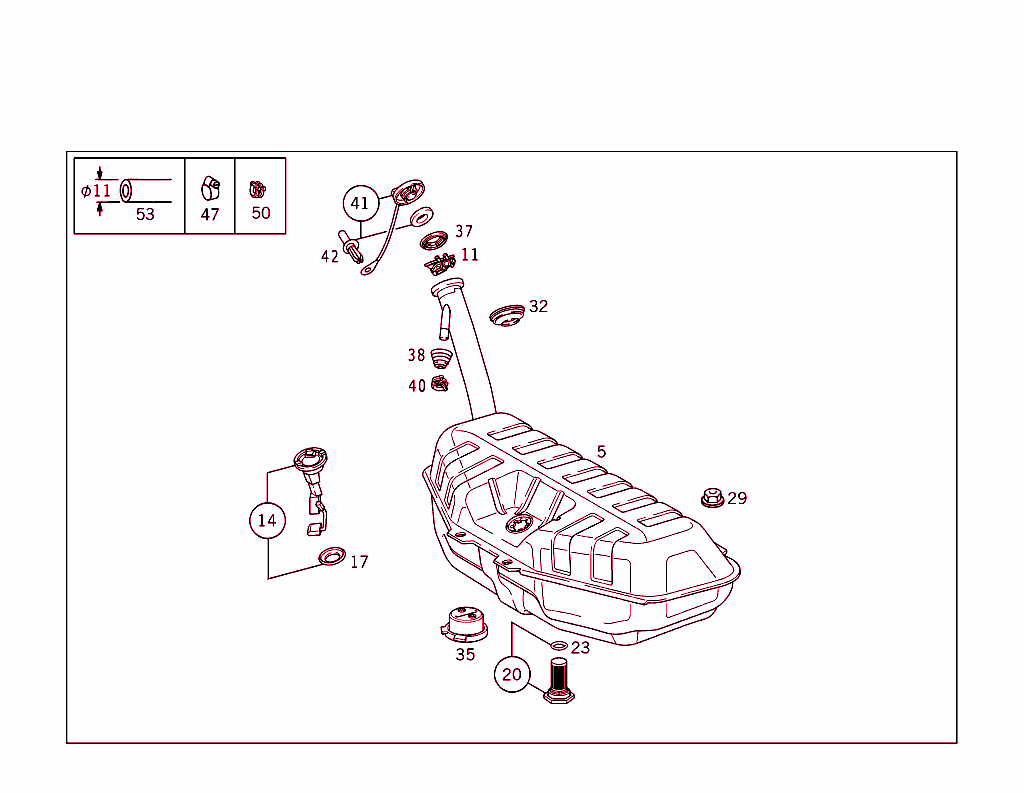 $\phi 11$
53
47
50
41
42
37
11
32
38
40
5
29
14
17
35
23
20