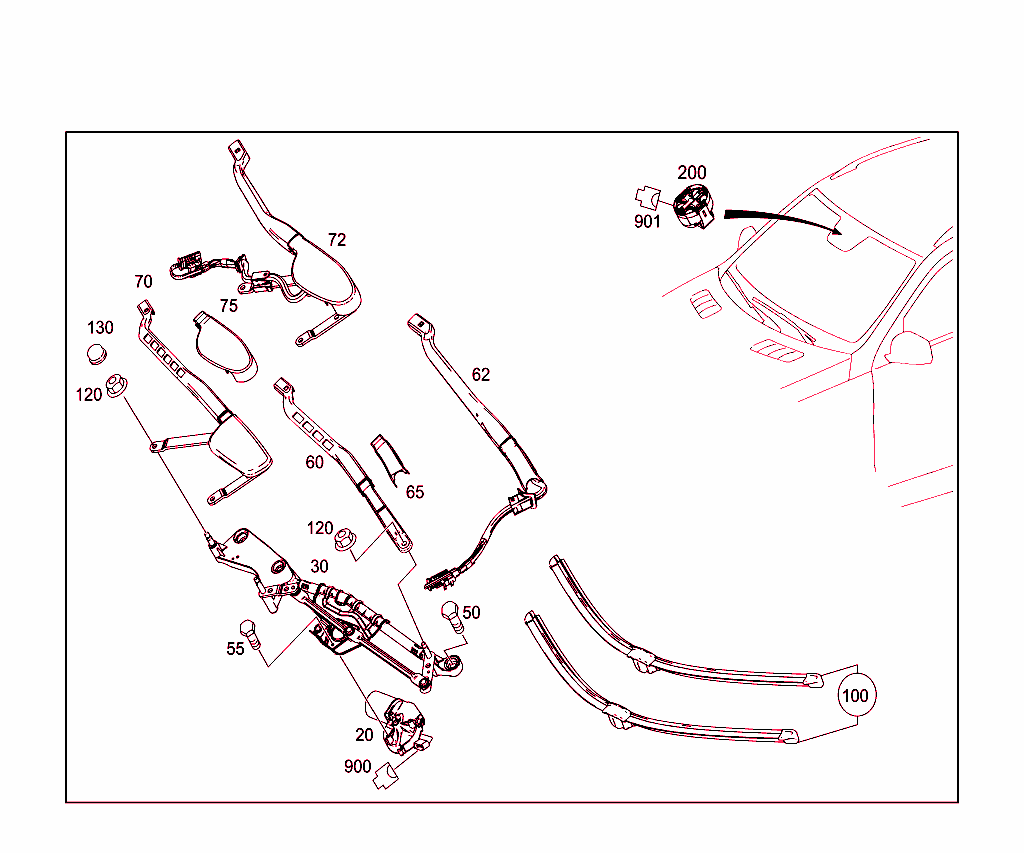 200
901
72
70
75
130
120
62
60
65
120
30
50
55
100
20
900