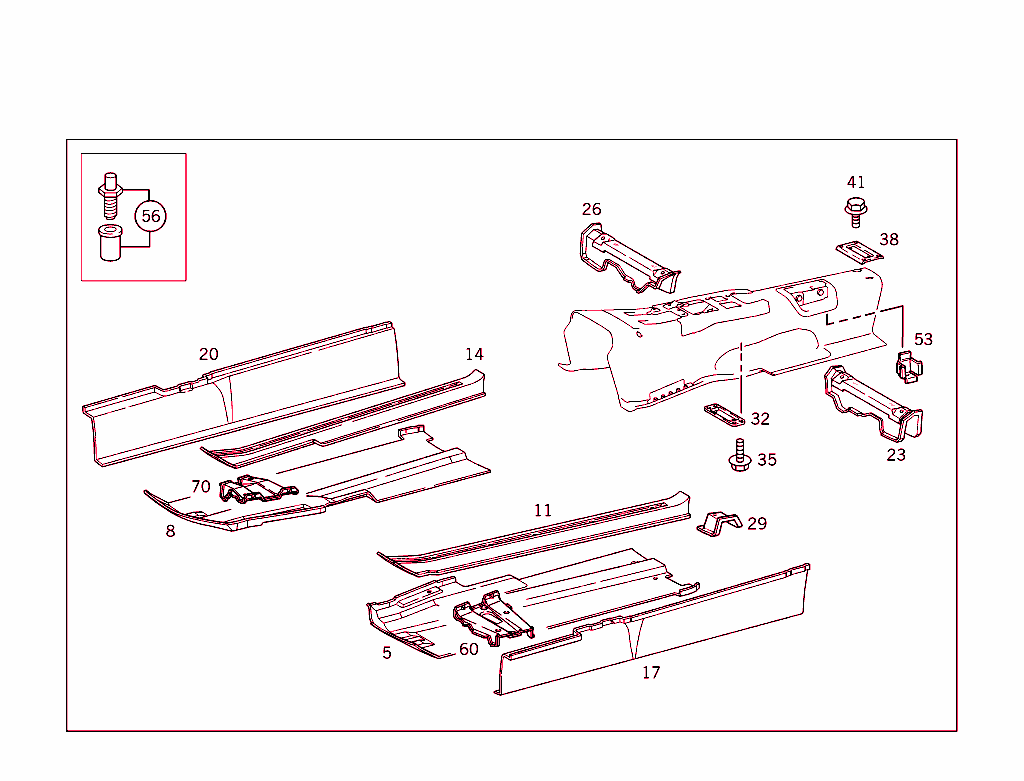 56
41
26
38
53
20
14
32
35
23
70
8
11
29
5
60
17