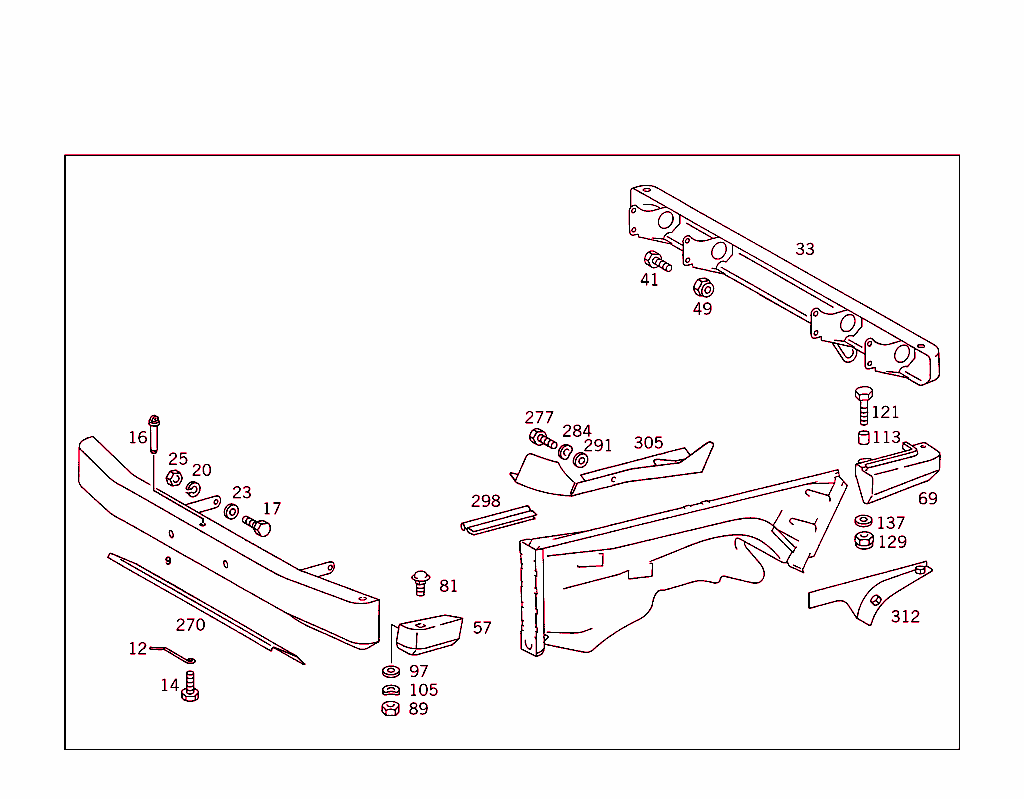 33
41
49
121
113
69
137
129
312
277
284
291
305
298
16
25
20
23
17
9
270
12
14
81
57
97
105
89