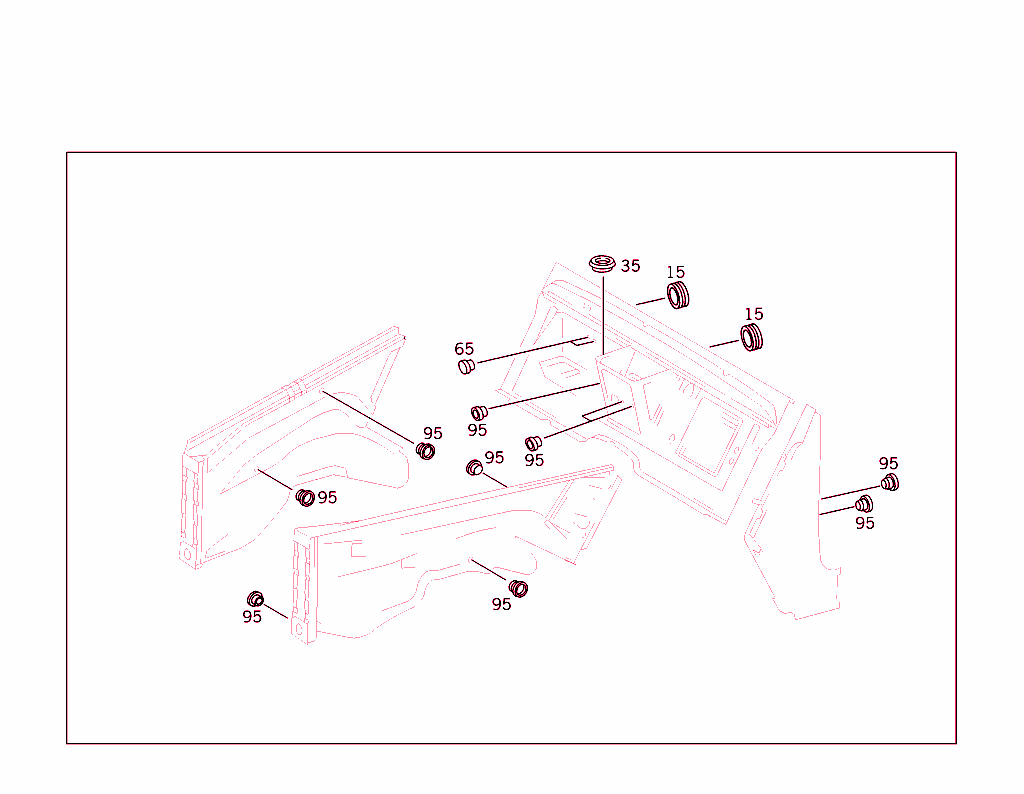 35
15
15
65
95
95
95
95
95
95
95
95
95