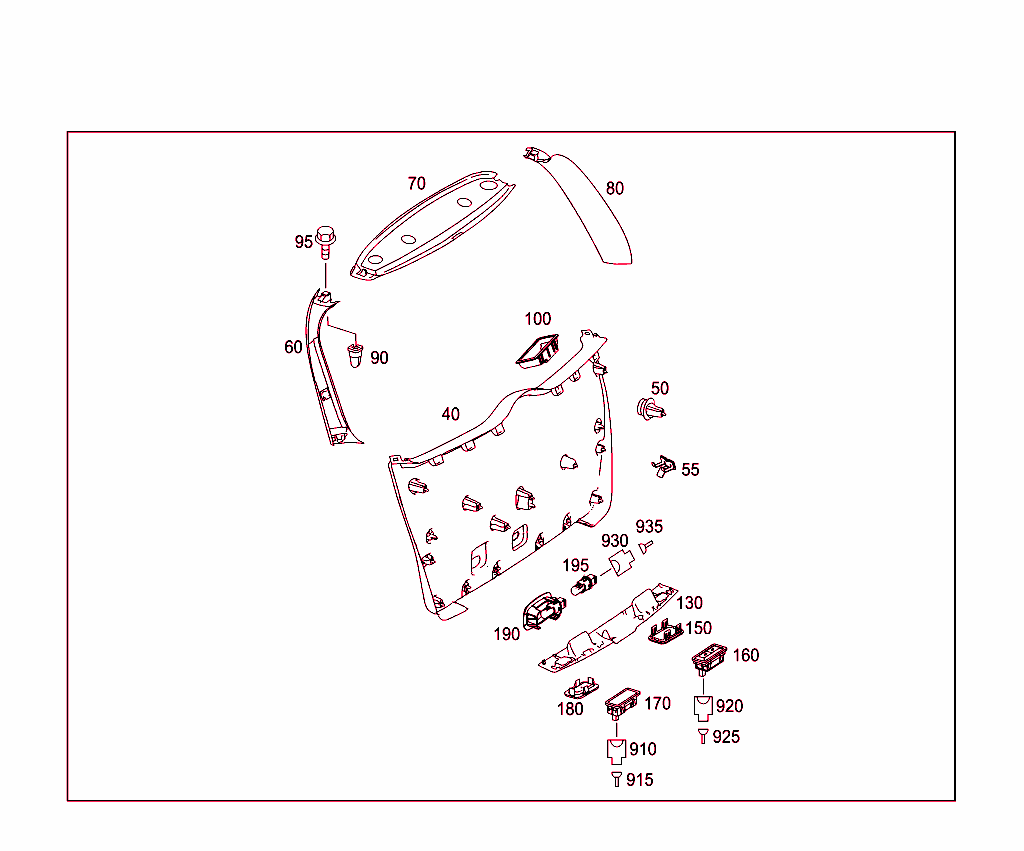 70
80
95
60
90
100
40
50
55
935
930
195
130
190
150
160
180
170
920
925
910
915