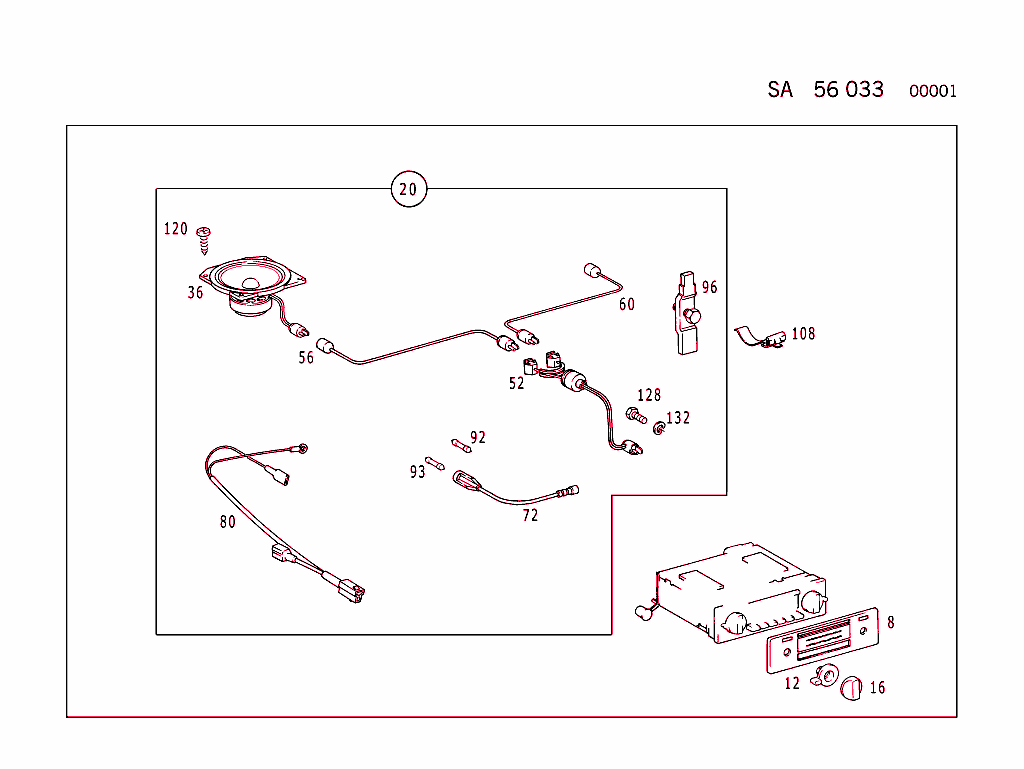 SA 56 033 00001

20

120
36
56
60
96
108
52
128
132
92
93
72
80
8
12
16