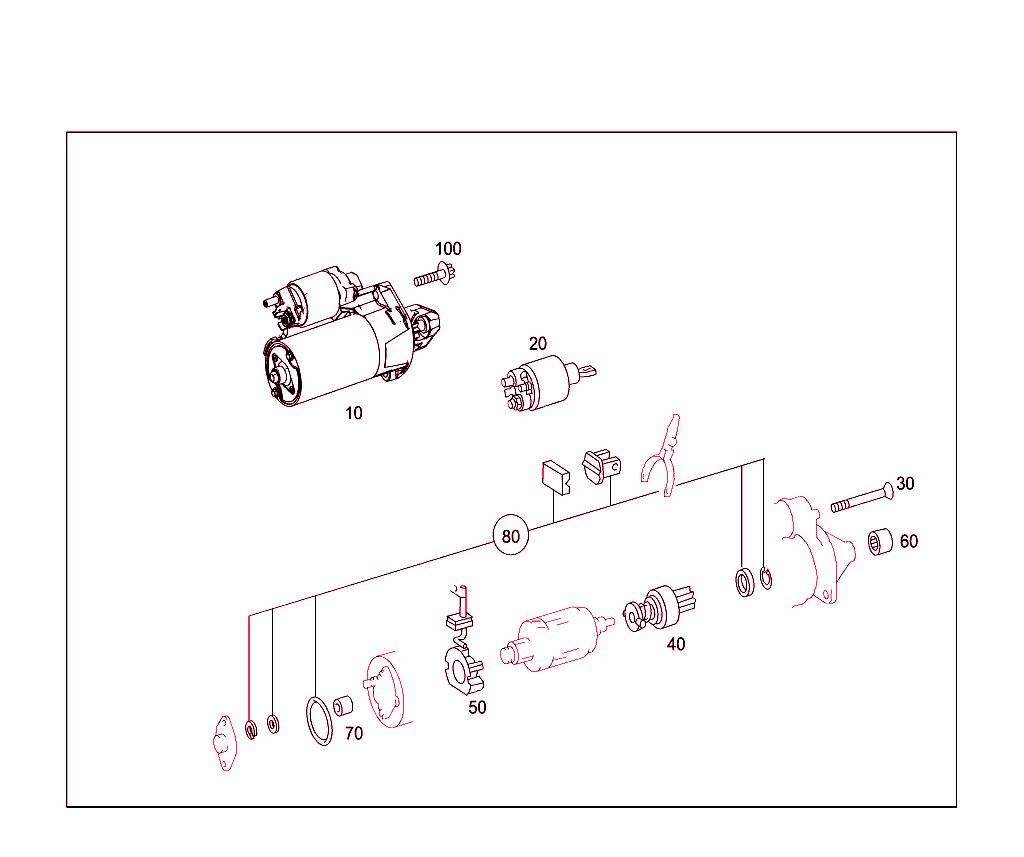 100
20
10
30
80
60
40
50
70