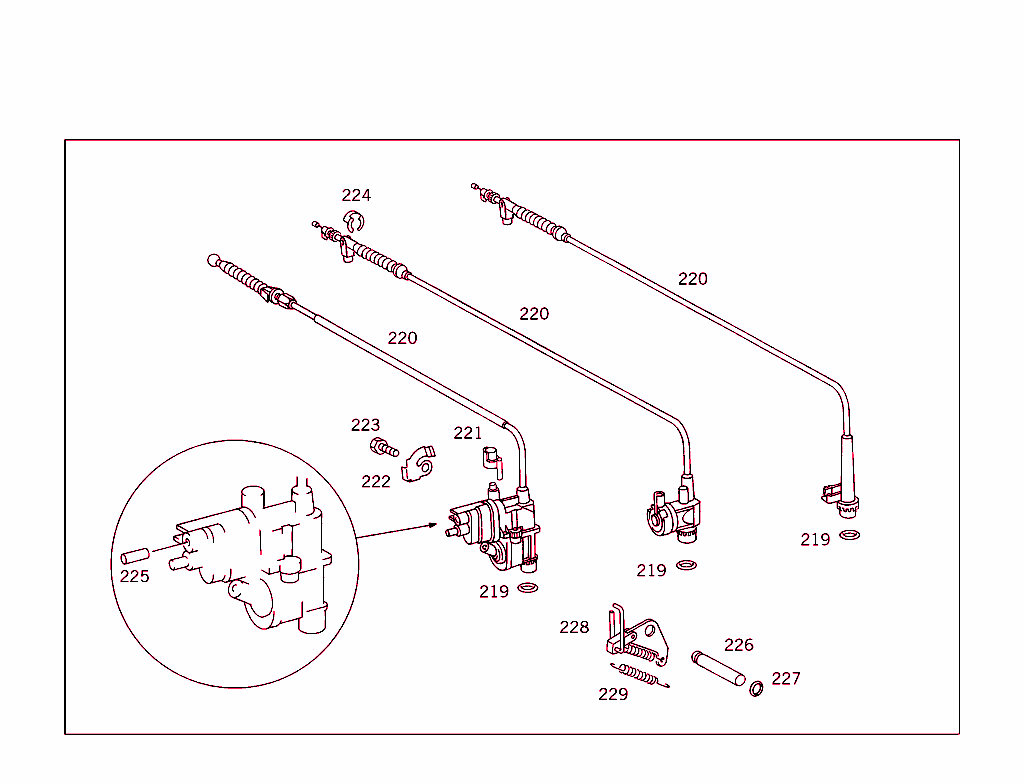 224
220
220
220
223
221
222
225
219
219
219
228
226
227
229