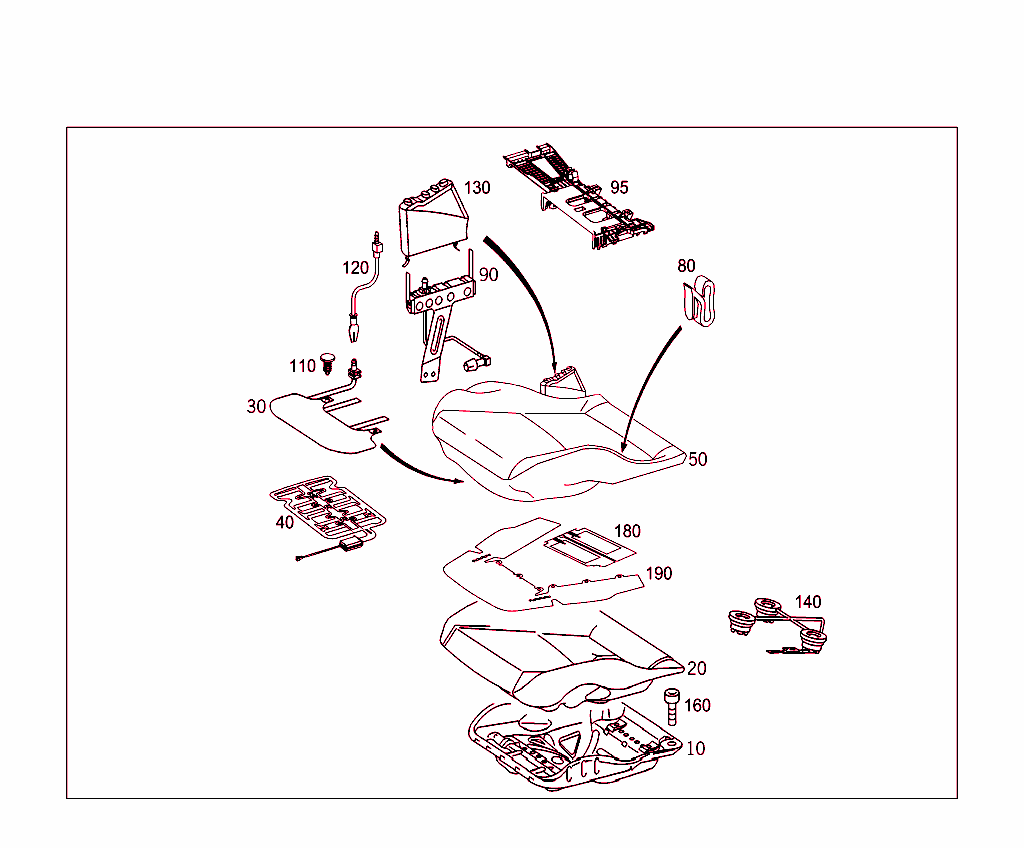 130
95
120
90
80
110
30
50
40
180
190
140
20
160
10