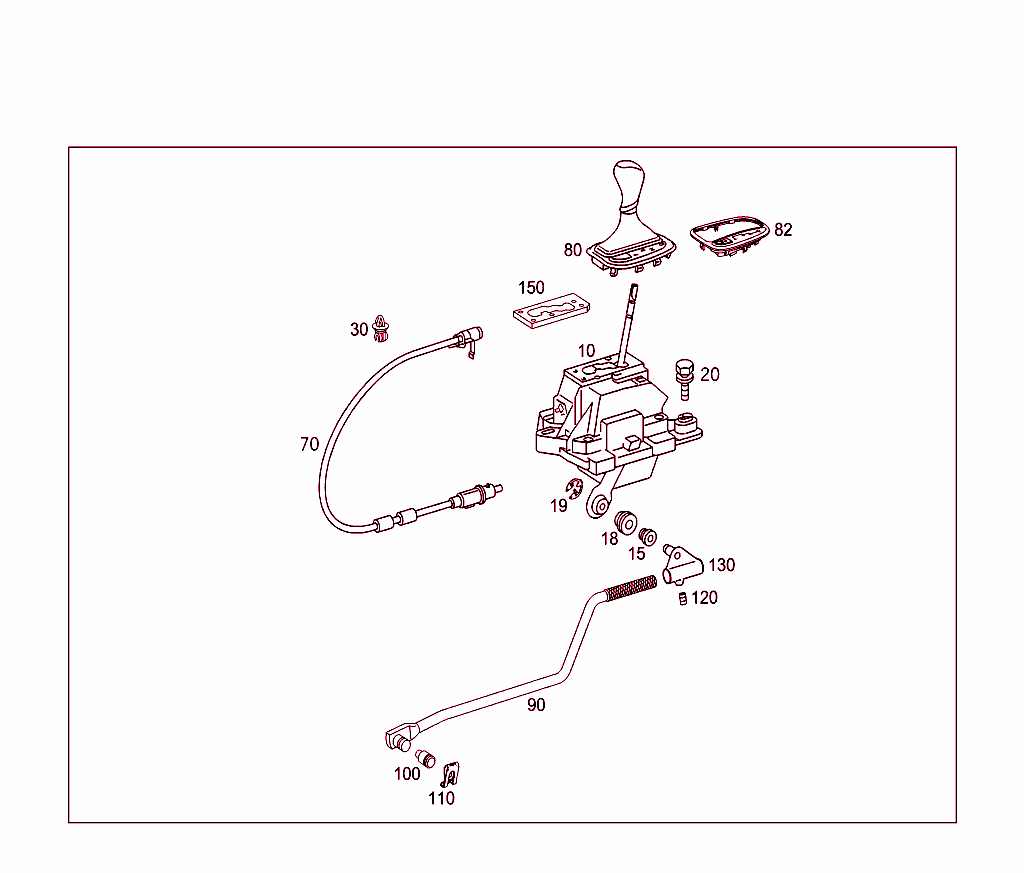 80
82
150
30
10
20
70
19
18
15
130
120
90
100
110