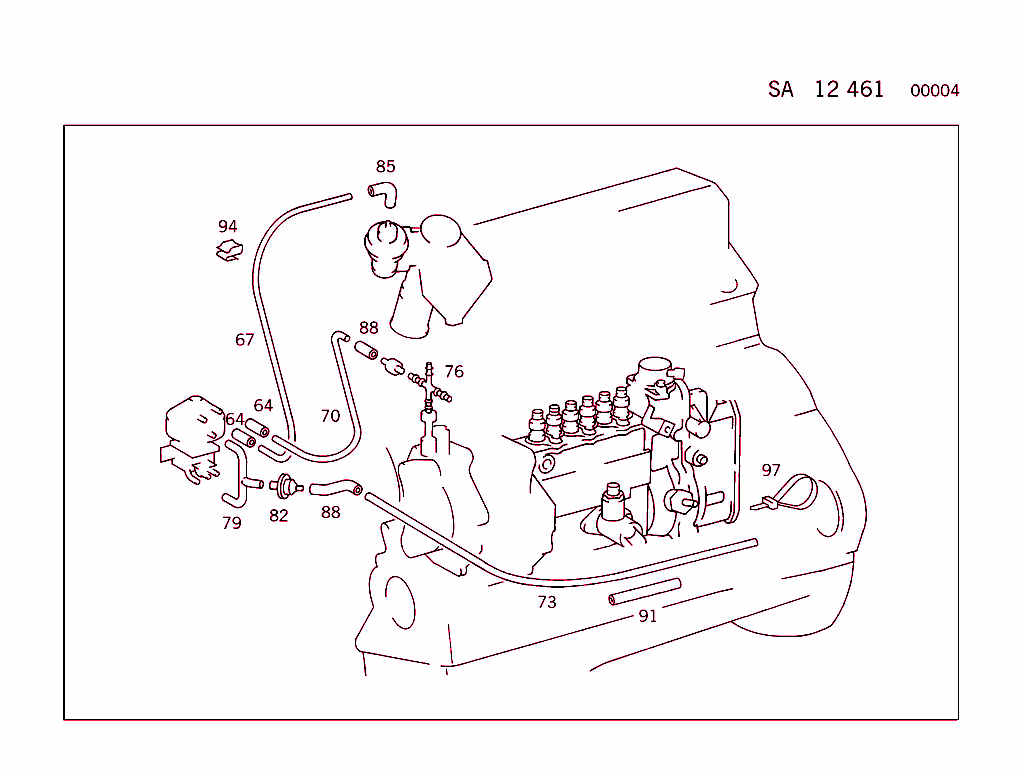 SA 12 461 00004

85

94

67

88

76

64

64

70

97

79

82

88

73

91