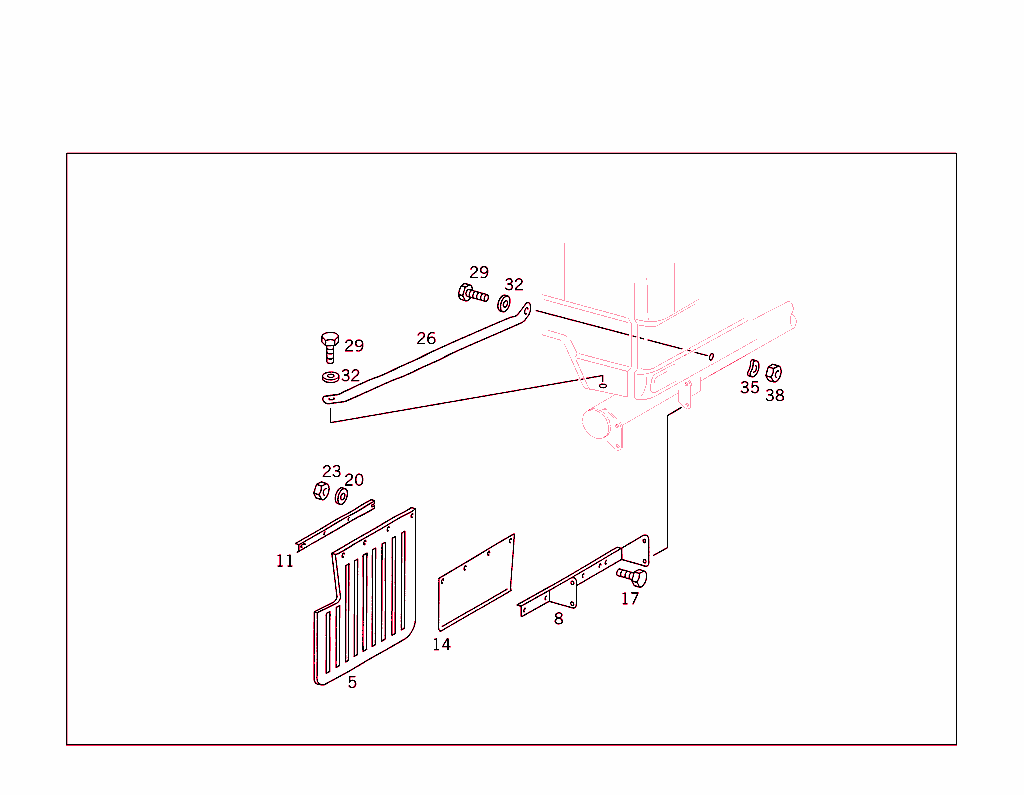 29
32
26
29
32
35
38
23
20
11
14
8
17
5