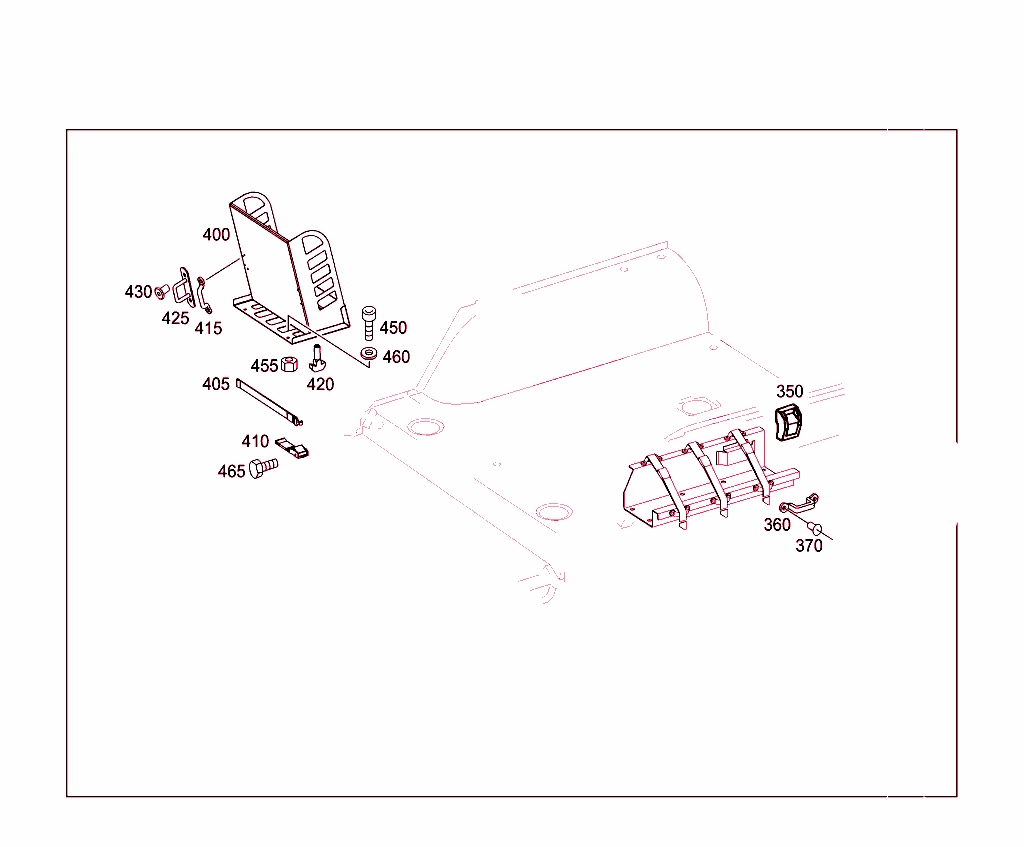 400
430
425
415
450
460
455
420
405
410
465
350
360
370