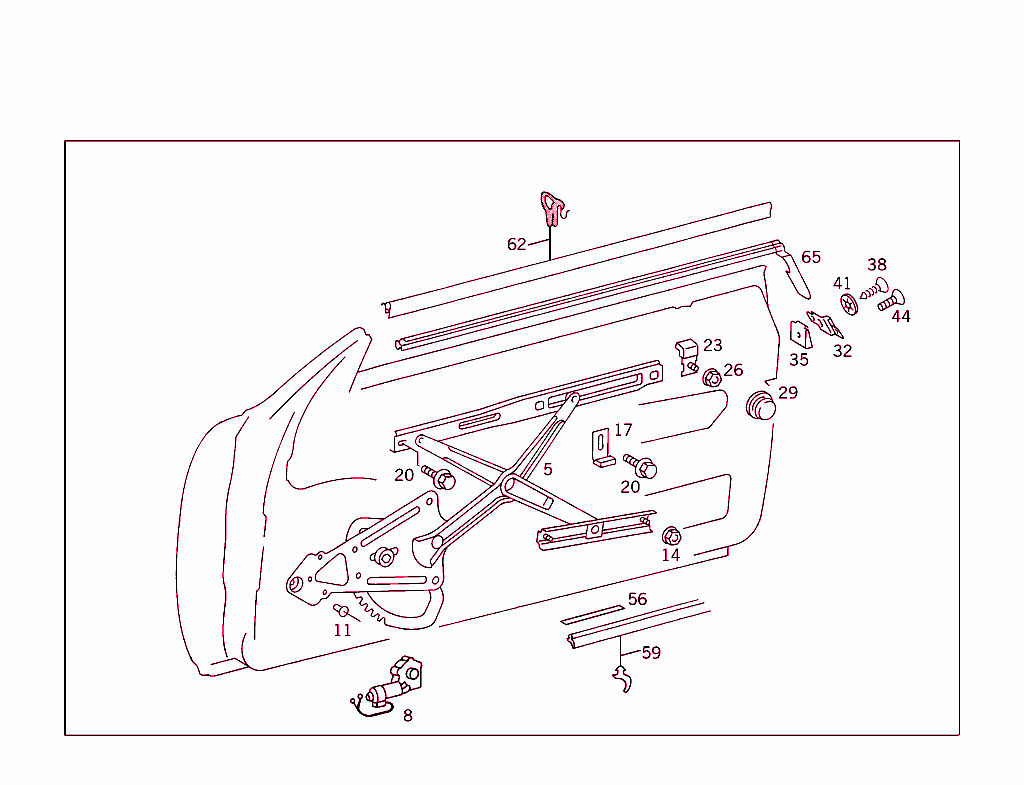 62
65
38
41
44
35
32
23
26
29
17
5
20
20
14
11
56
59
8