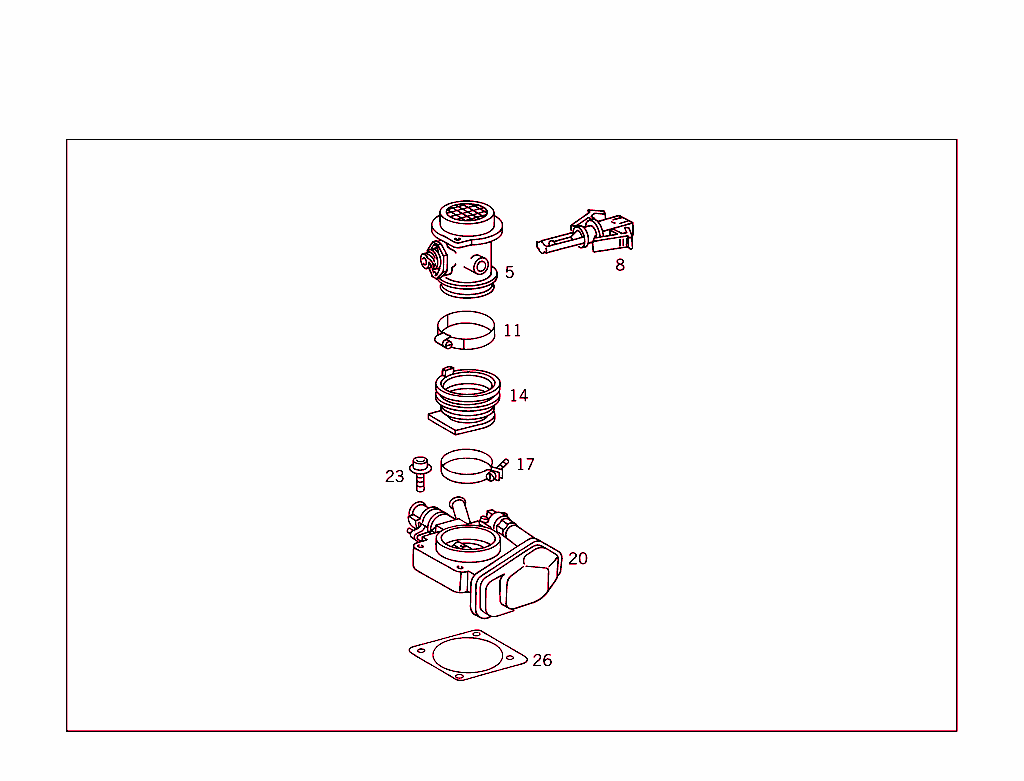 5
8
11
14
23
17
20
26