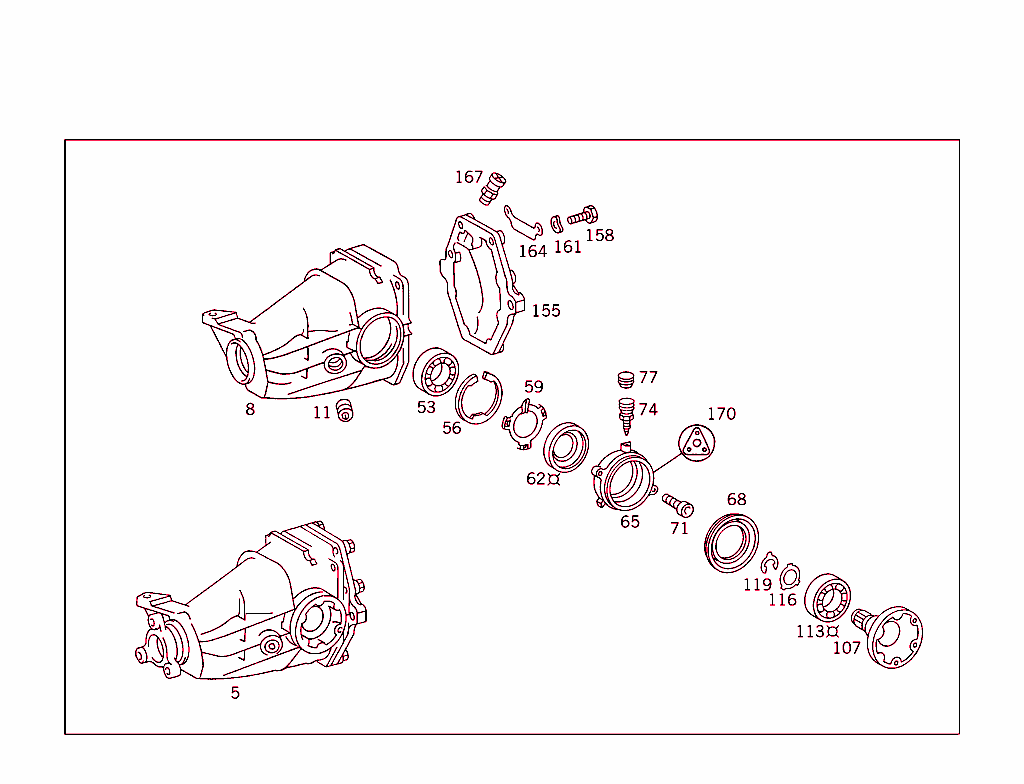 167
164
161
158
155
8
11
53
56
59
77
74
170
62
65
71
68
119
116
113
107
5