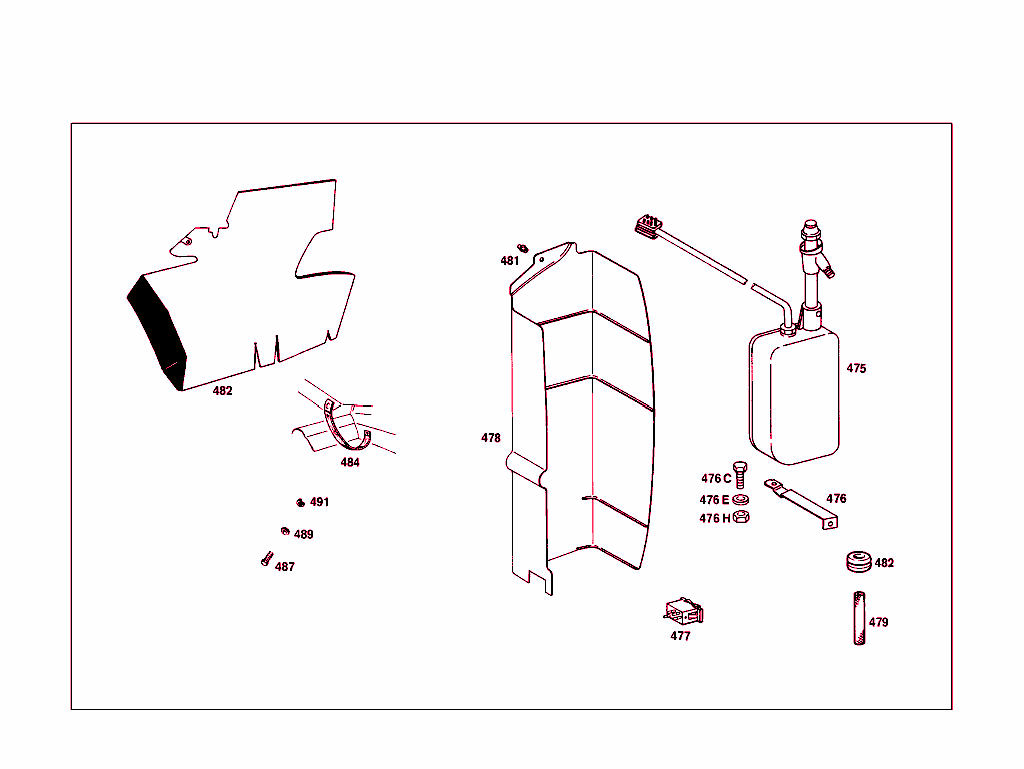 482
484
491
489
487
481
478
475
476 C
476 E
476 H
476
482
477
479