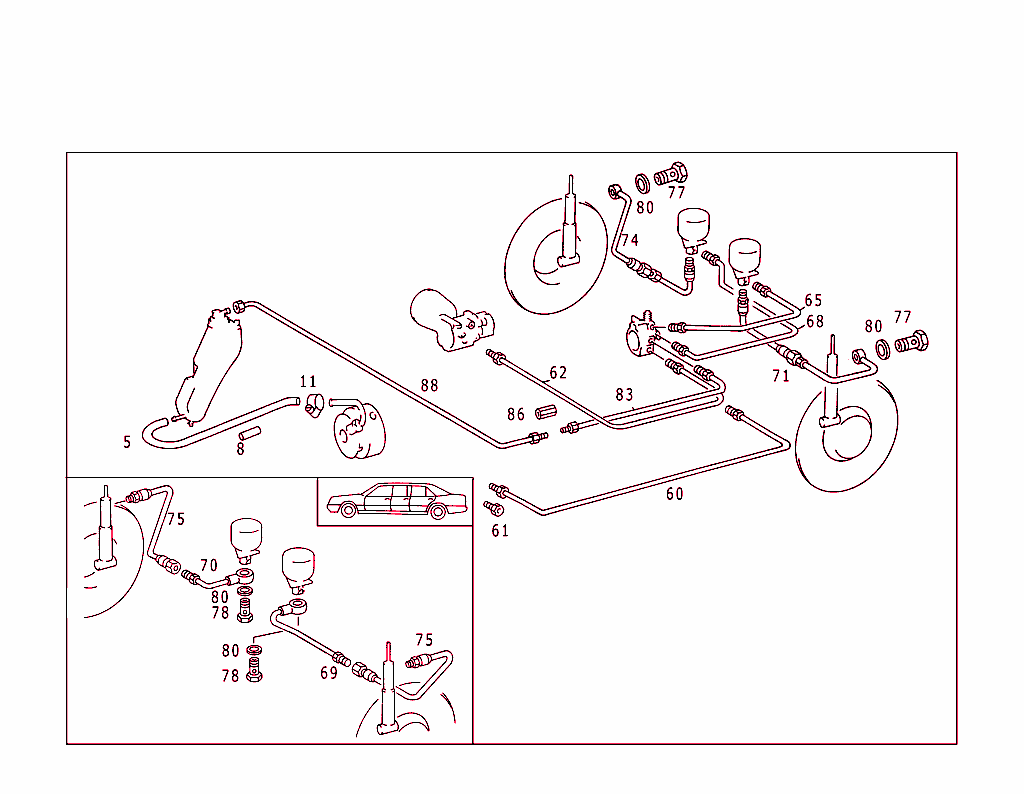 77
80
74
65
68
80
77
71
11
88
62
83
86
5
8
60
61
75
70
80
78
80
78
69
75