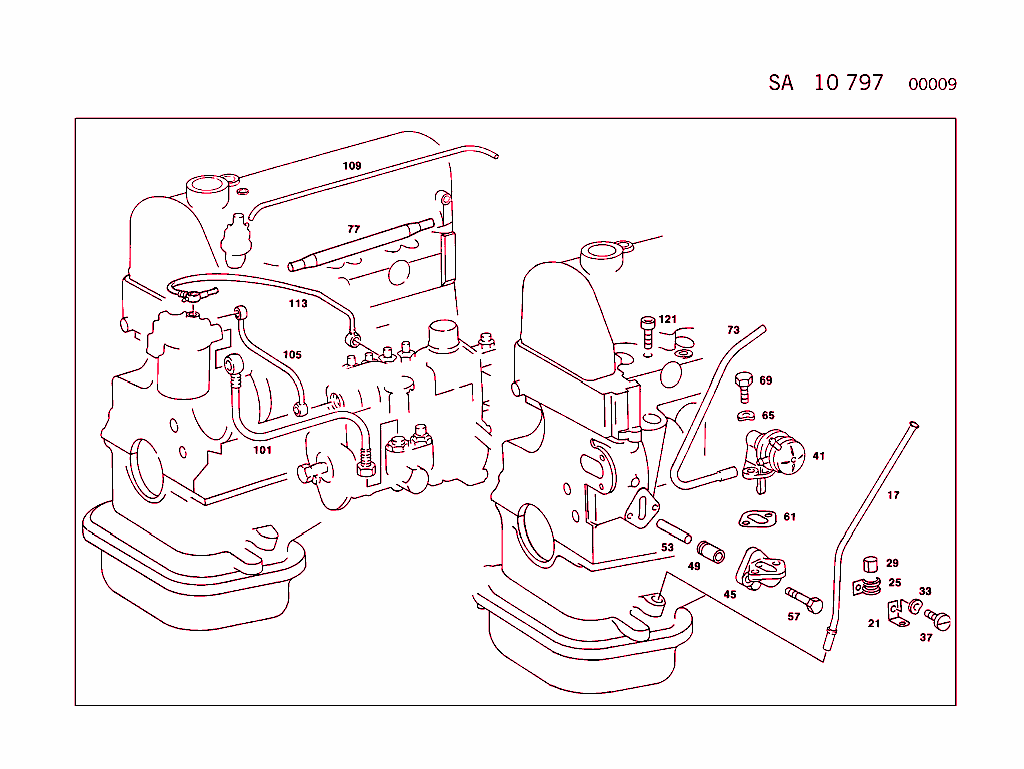 SA 10 797 00009

109
77
113
105
101
121
73
69
65
41
17
61
53
49
45
57
29
25
33
21
37