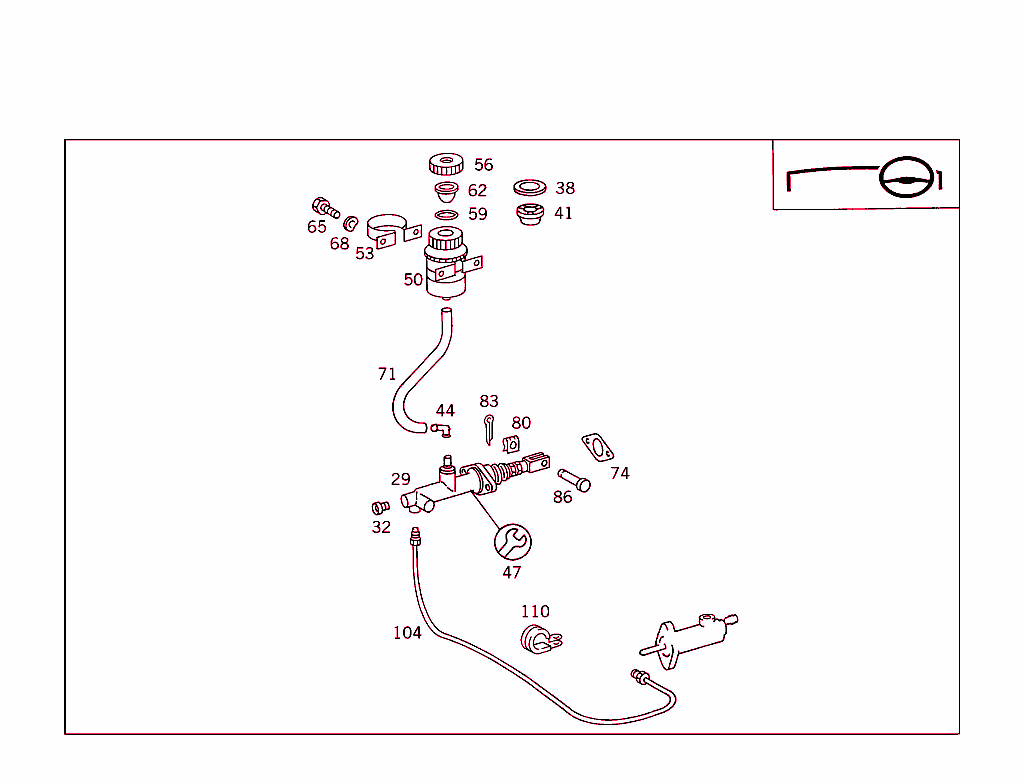 56
62
38
59
41
65
68
53
50
71
44
83
80
74
29
86
32
47
110
104