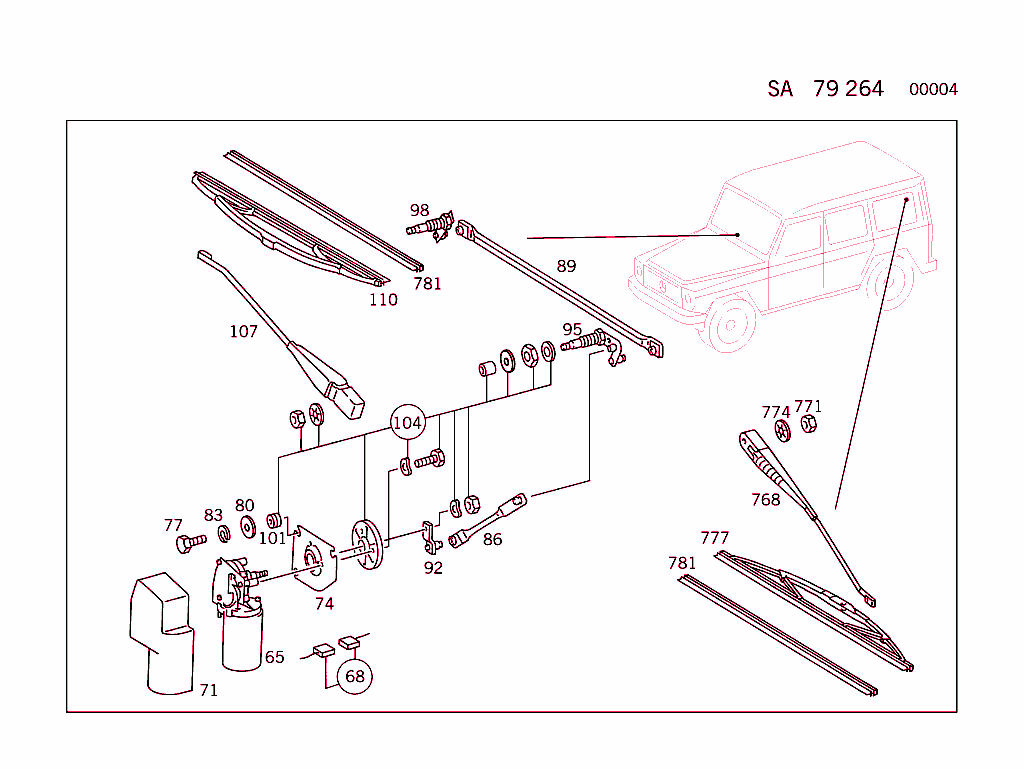 SA 79 264 00004

98
89
110
781
107
95
104
774
771
768
77
83
80
101
86
92
74
777
781
65
68
71