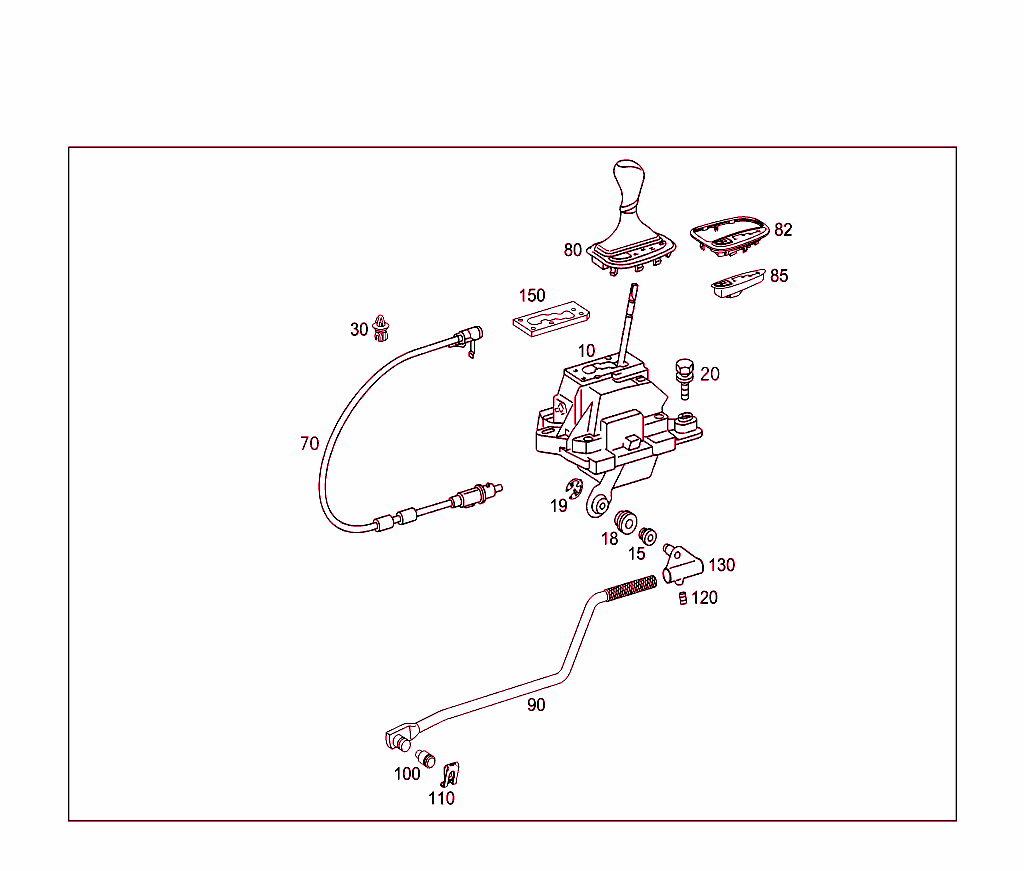 80
82
85
150
30
10
20
70
19
18
15
130
120
90
100
110