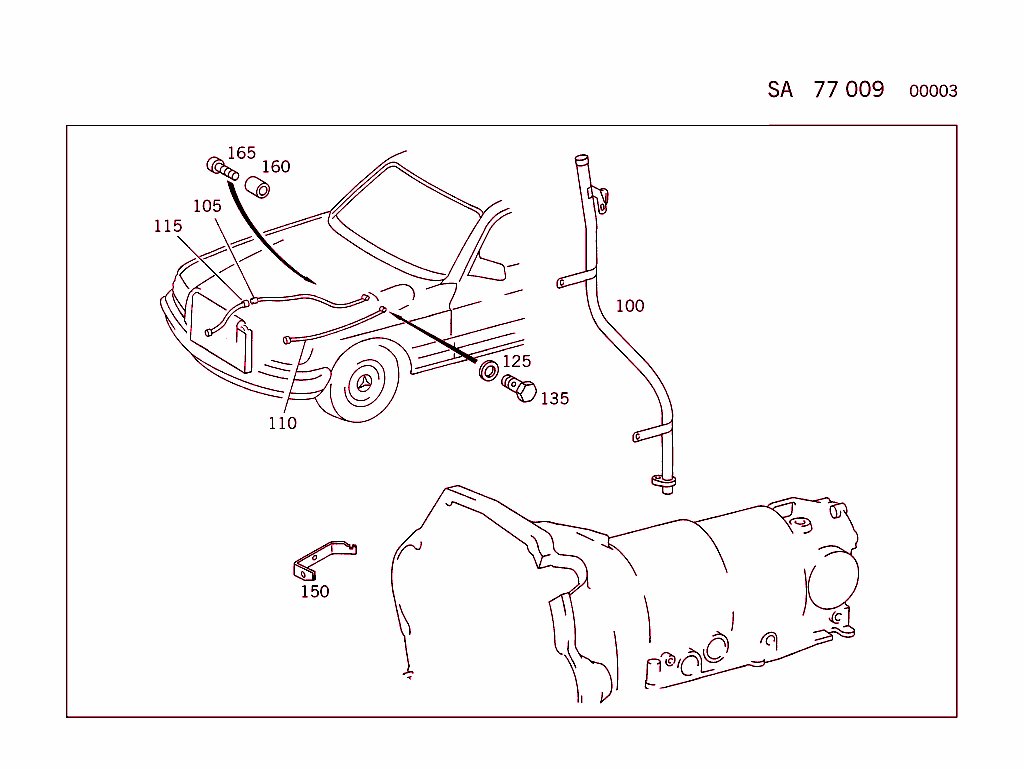 SA 77 009 00003

165
160
105
115
100
125
135
110
150