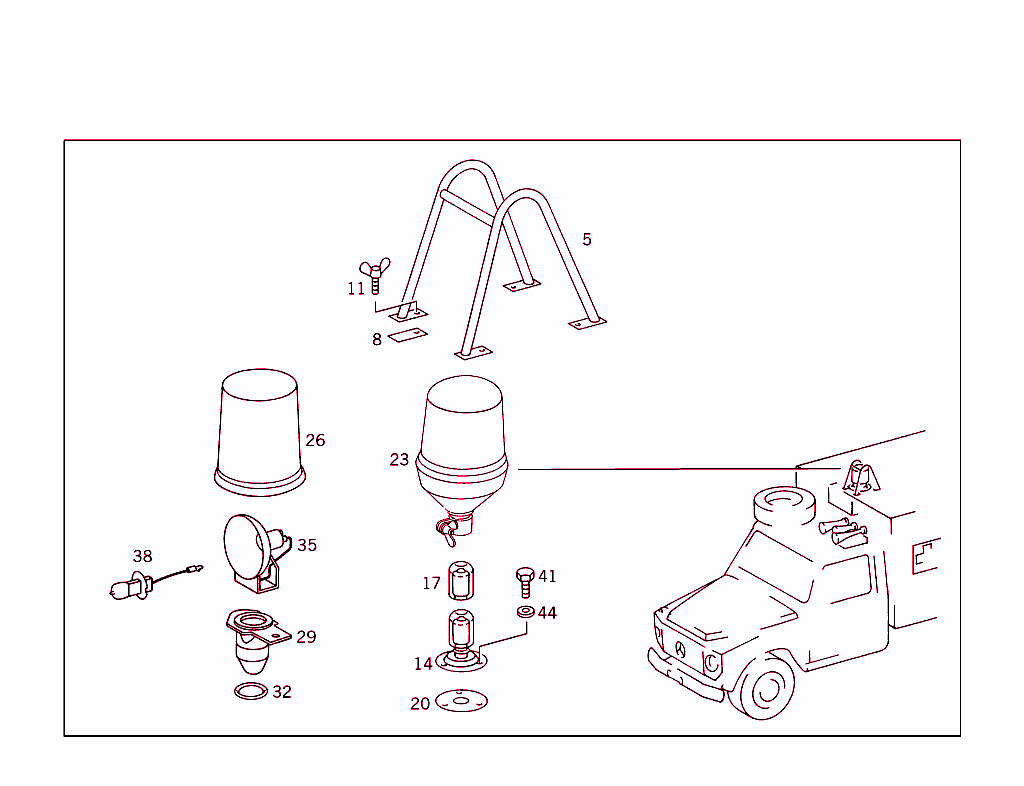 5
11
8
26
23
35
38
17
41
44
29
14
32
20