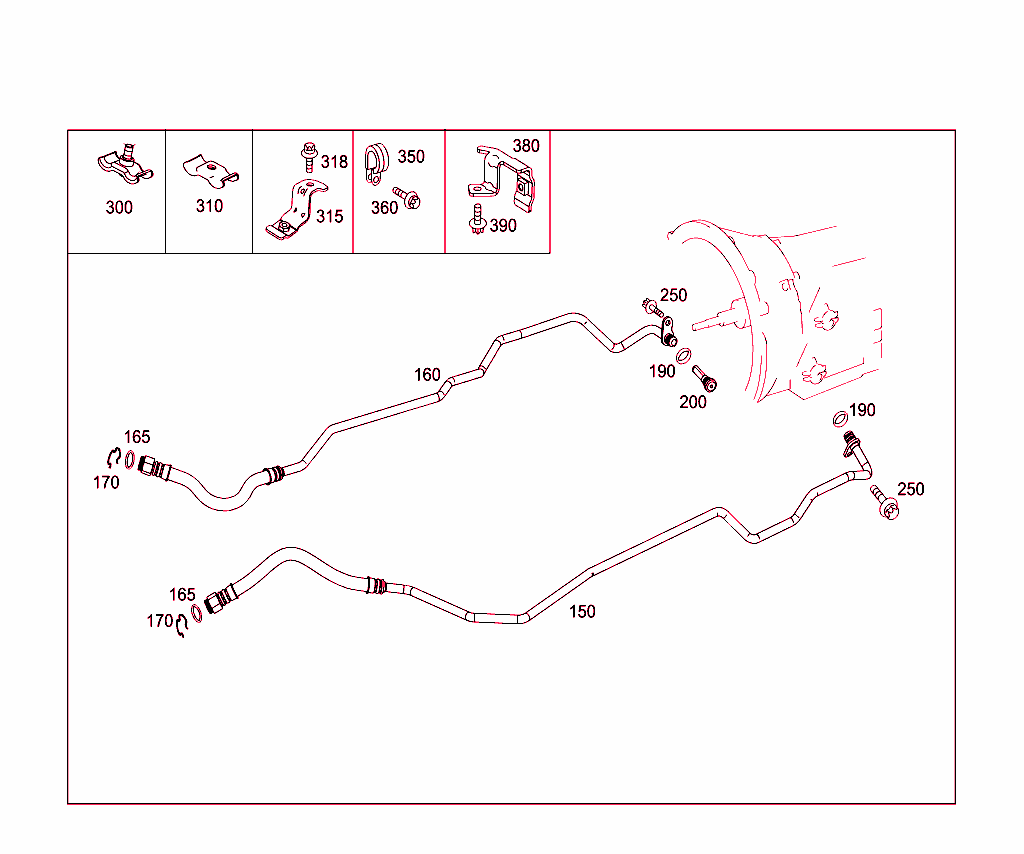 300

310

318
315

350
360

380
390

250

160

190

200

190

165

170

250

165

170

150