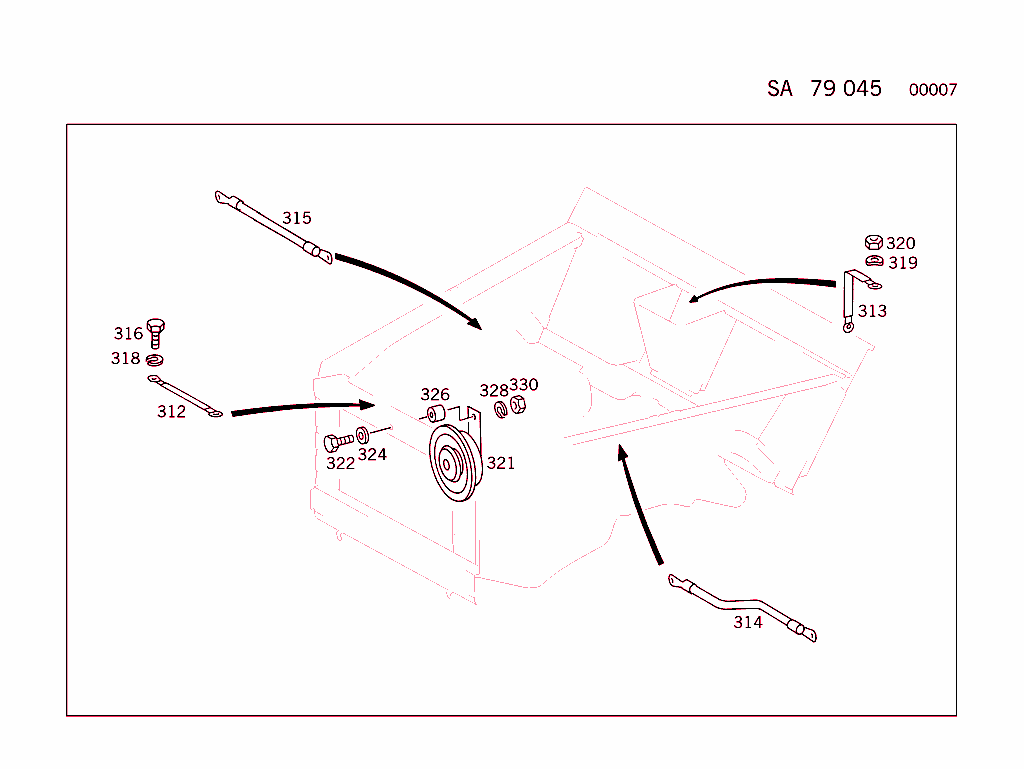 SA 79 045 00007

315

320
319
313

316
318
312

326
328
330
322
324
321

314