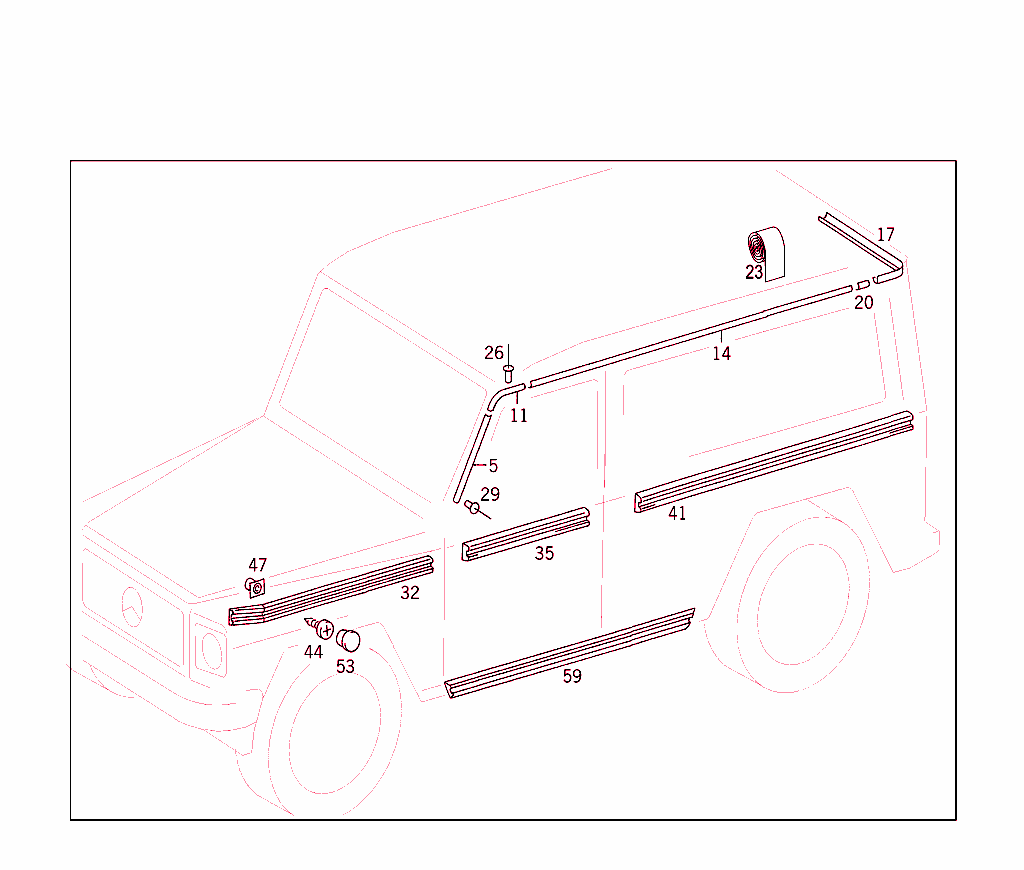 17
23
20
14
26
11
5
29
41
35
47
32
44
53
59