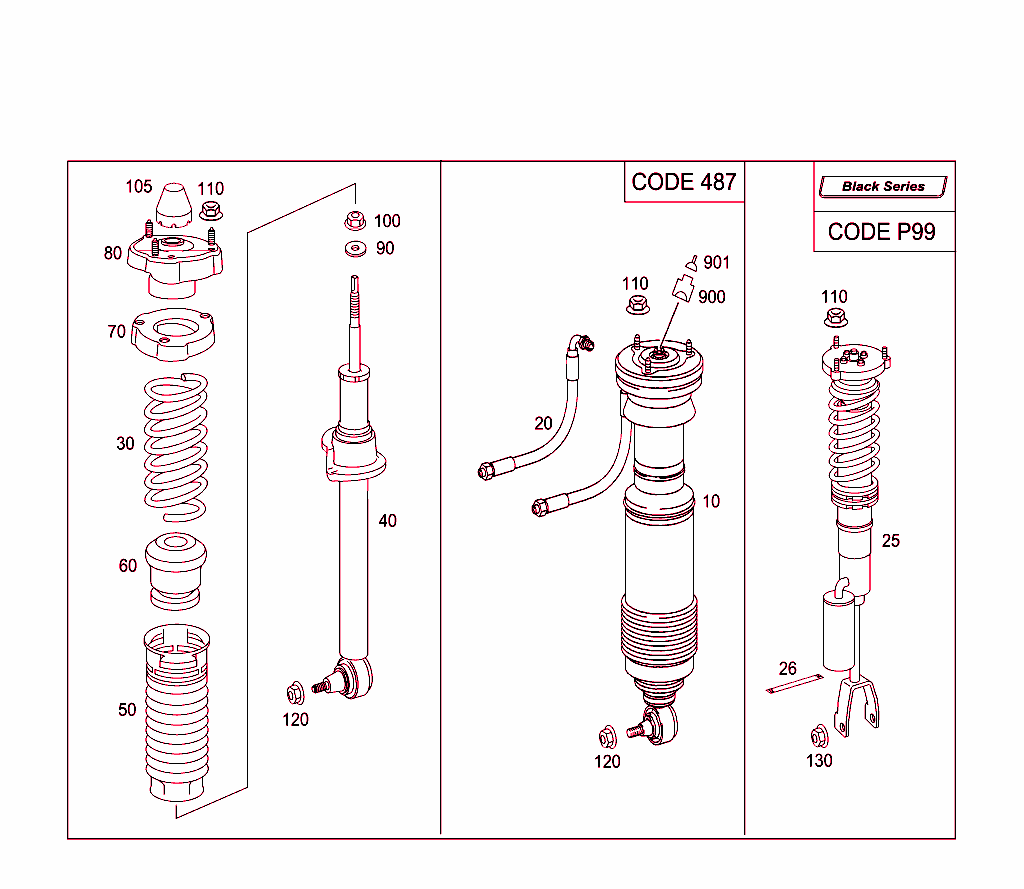 105
110
80
70
30
60
50
100
90
40
120
CODE 487
901
900
110
20
10
120
Black Series
CODE P99
110
25
26
130