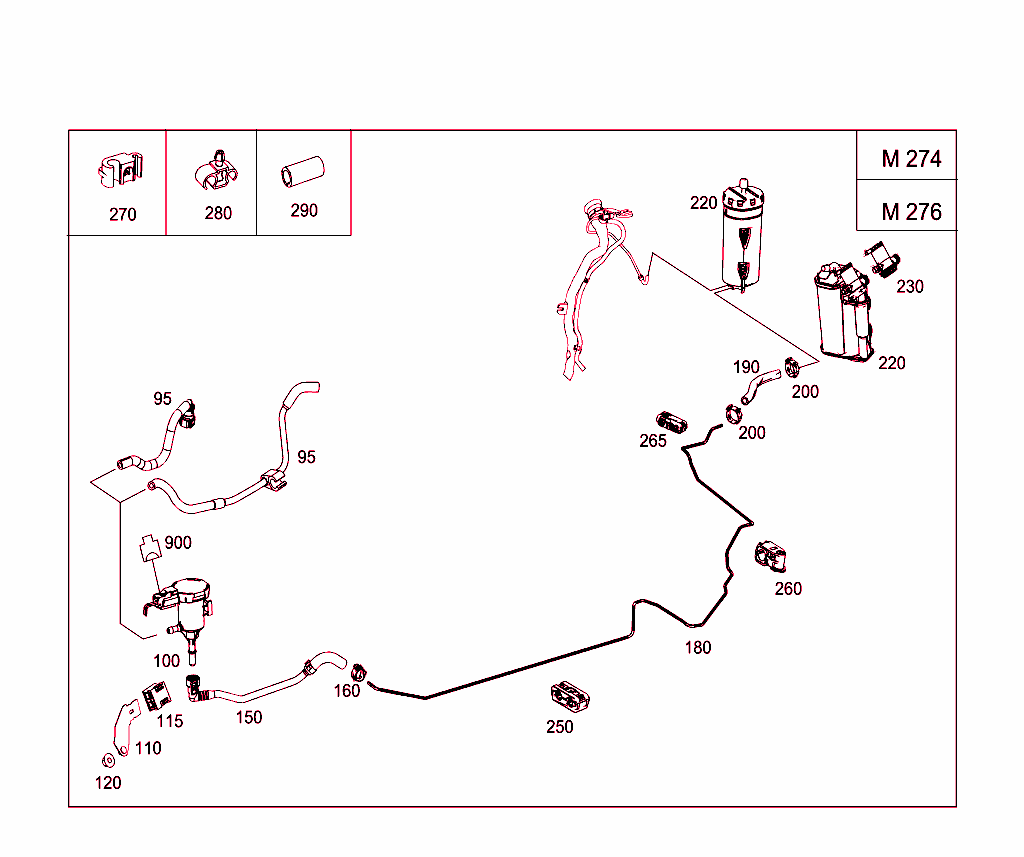 270

280

290

M 274

M 276

220

230

220

190

200

200

265

95

95

900

260

180

100

160

115

150

250

110

120