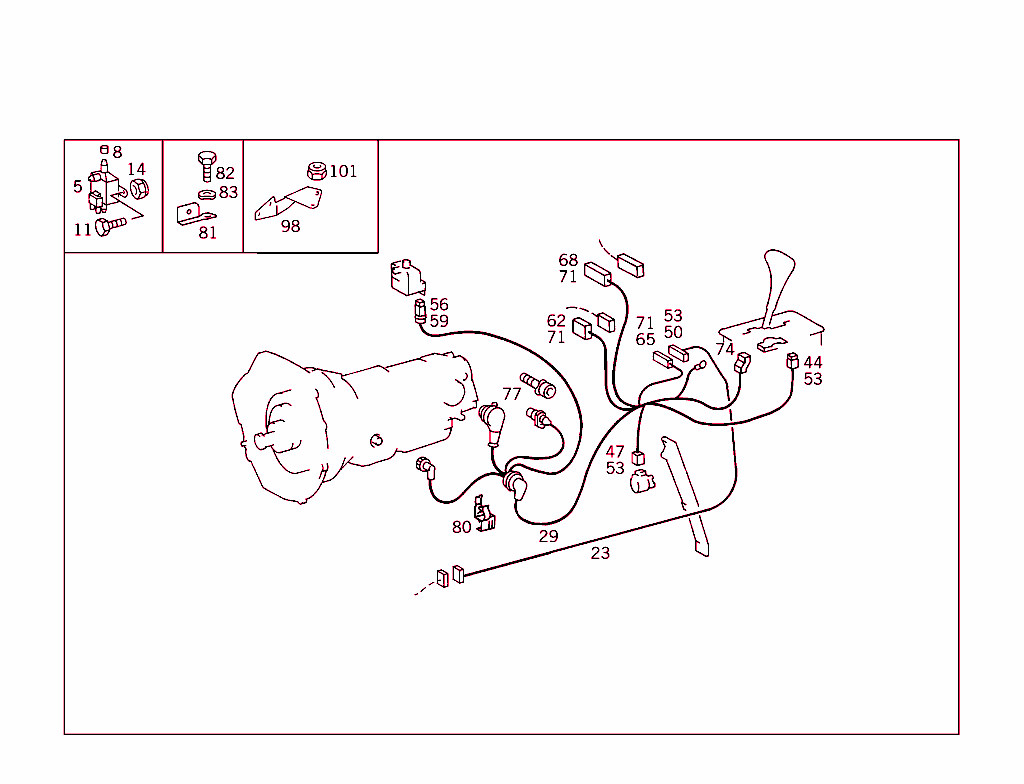 8
14
5
11
82
83
81
101
98
56
59
68
71
62
71
71
65
53
50
74
44
53
77
47
53
80
29
23