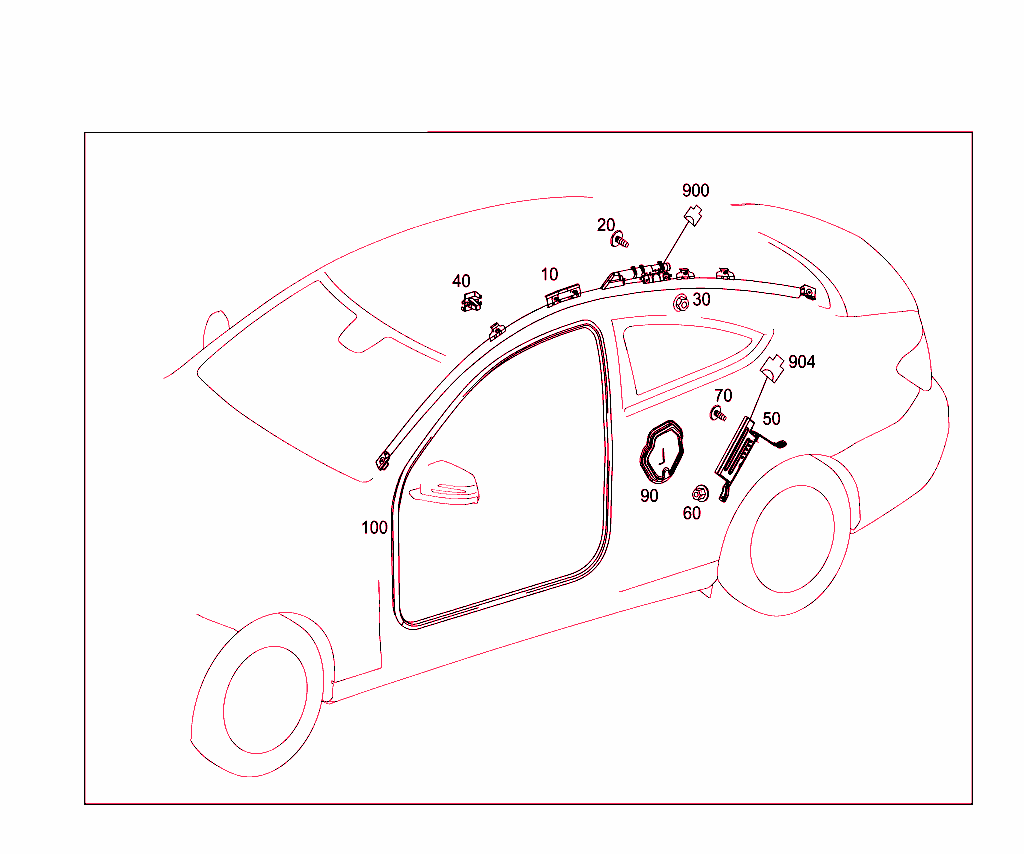 900
20
40
10
30
904
70
50
90
60
100