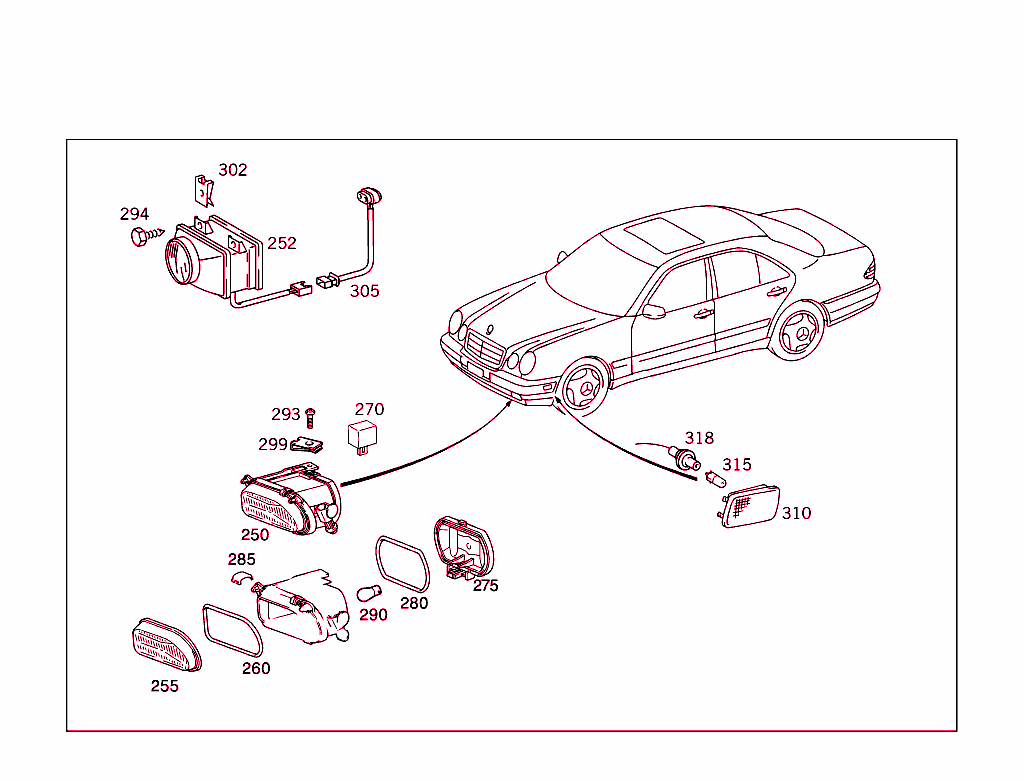 302
294
252
305
293
270
299
318
315
310
250
285
290
280
275
260
255