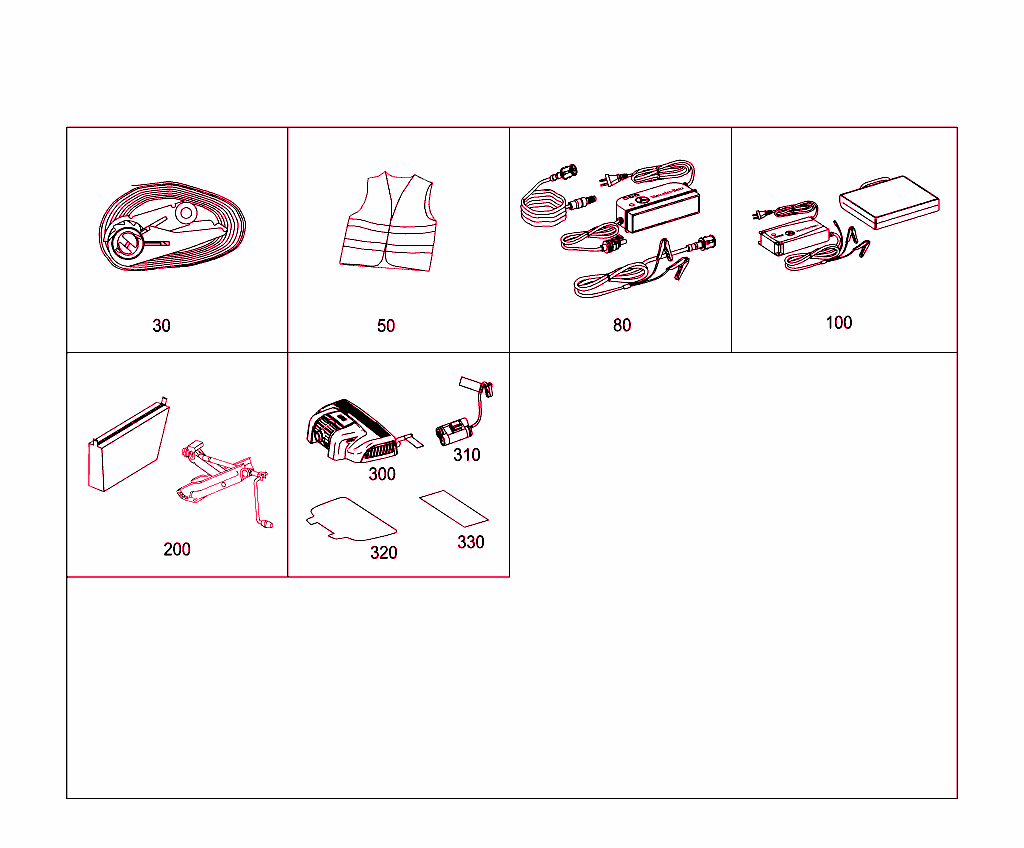 30

50

80

100

200

300

310

320

330