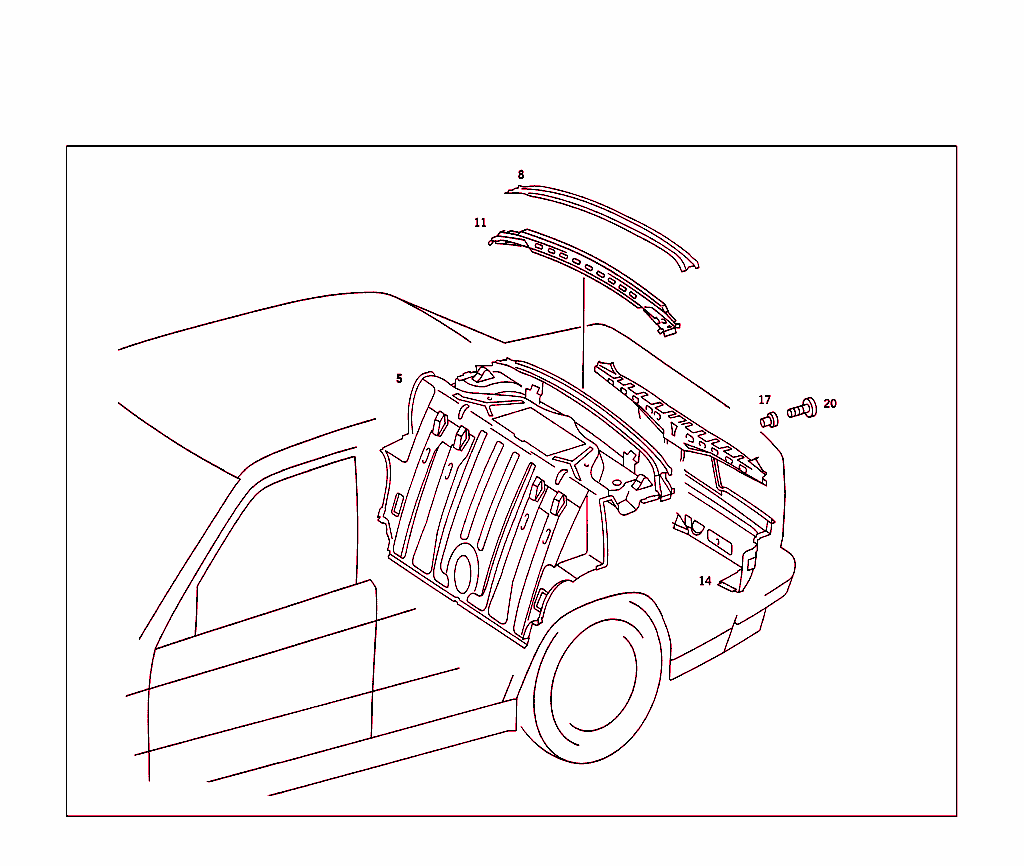 8
11
5
17
20
14