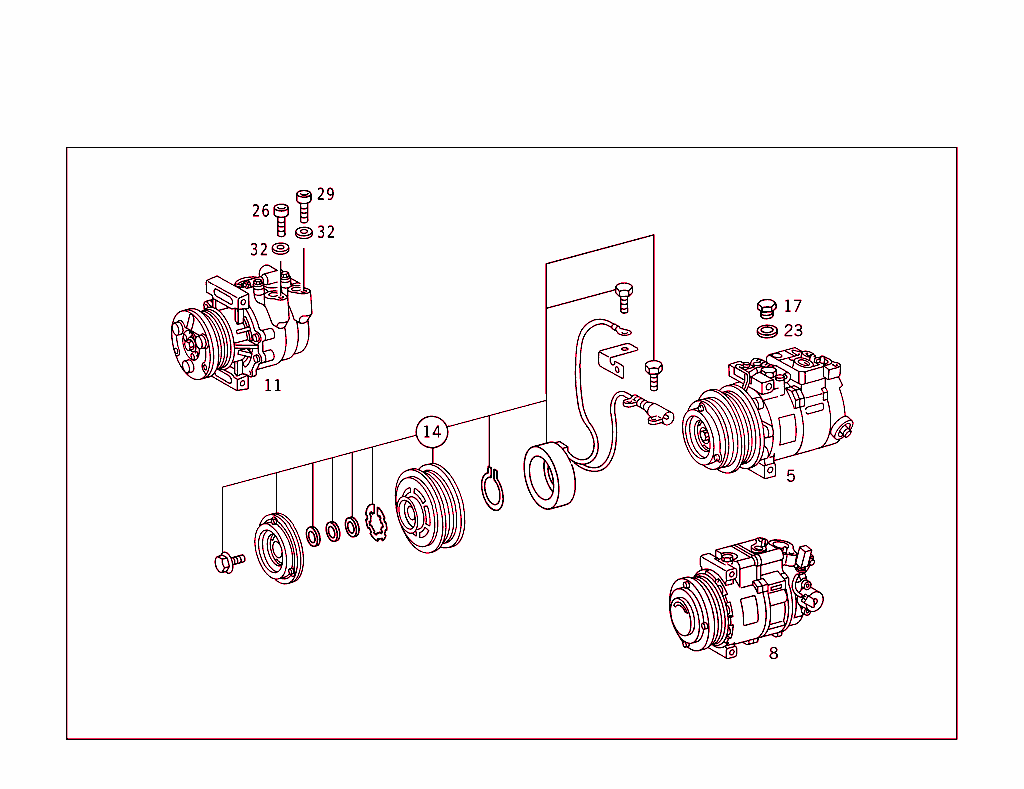 29
26
32
32
11
17
23
14
5
8