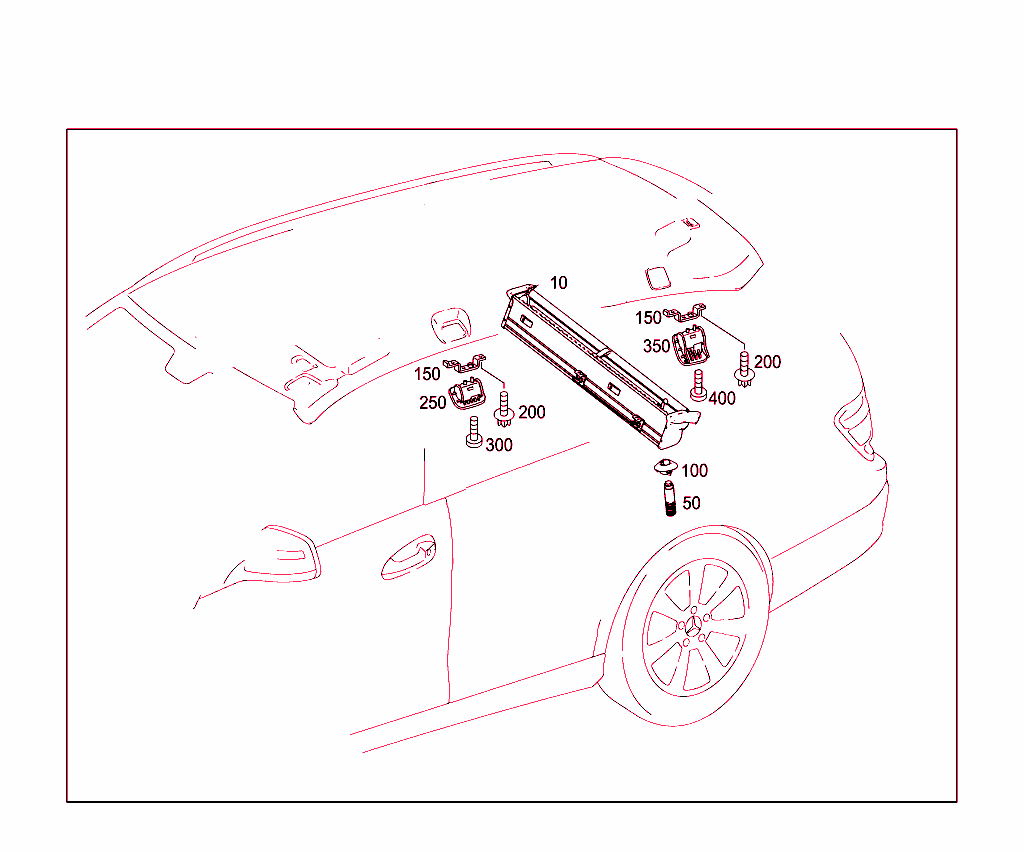 10
150
350
200
400
150
250
200
300
100
50