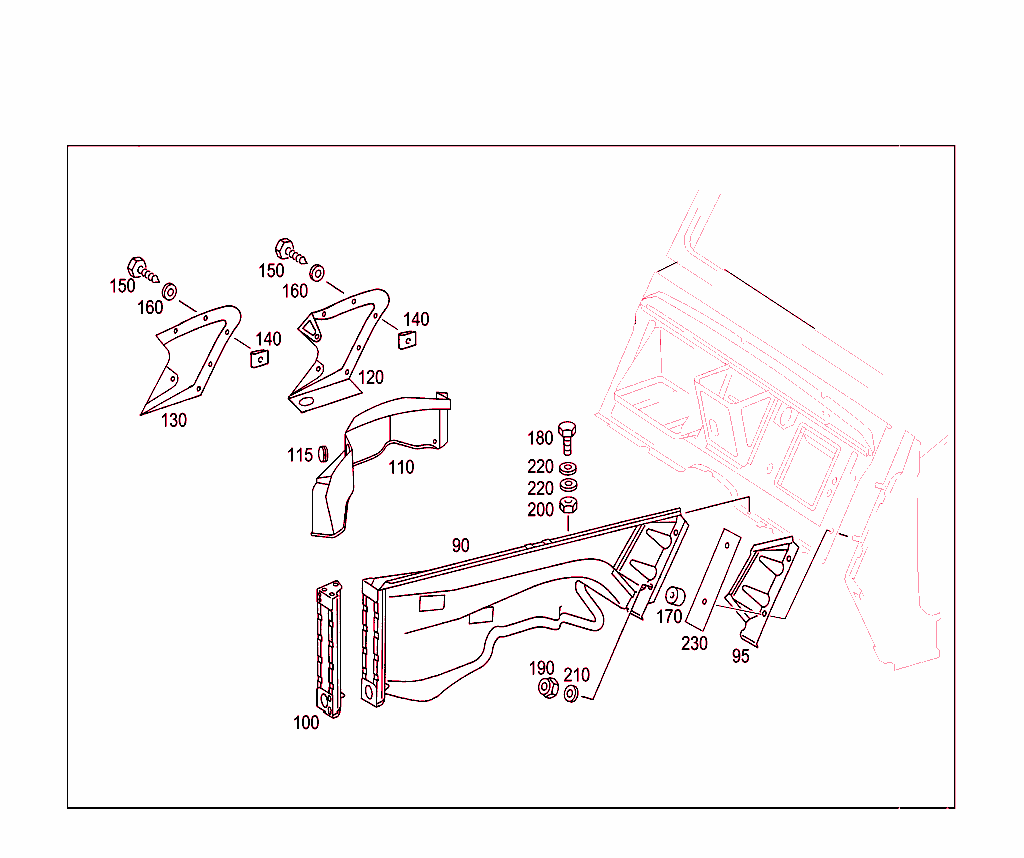 150
160
140
130
150
160
140
120
115
110
180
220
220
200
90
170
230
95
190
210
100