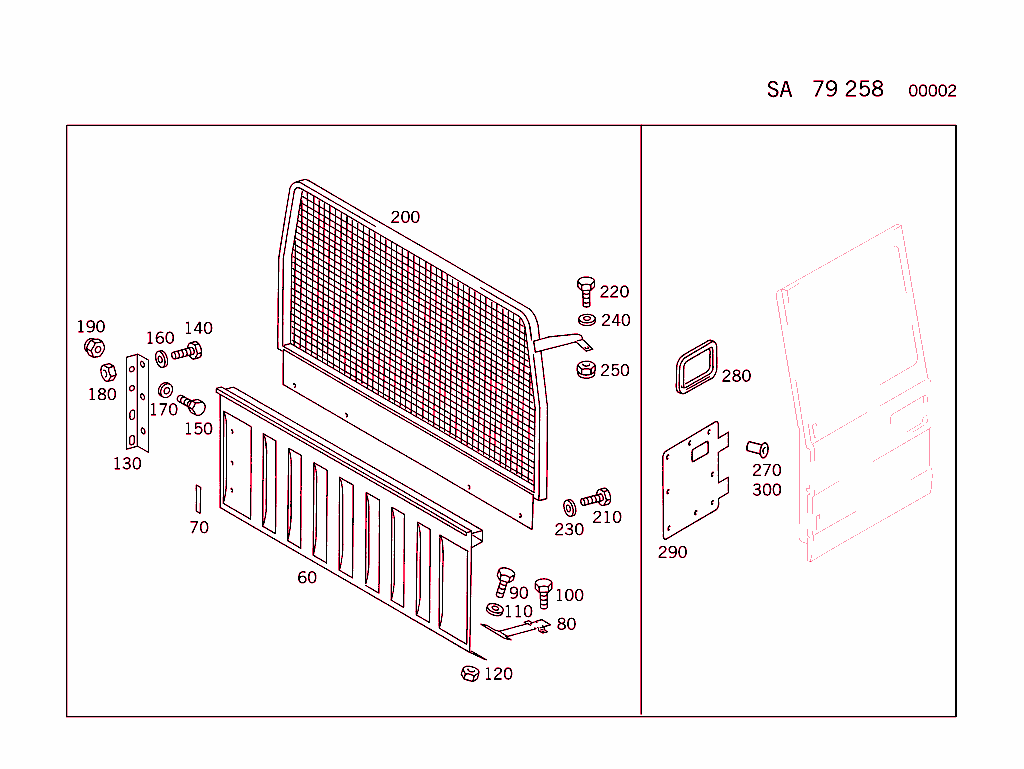 SA 79 258 00002

200

220

240

250

190

160

140

180

170

150

130

70

60

230

210

90

100

110

80

120

280

270

300

290