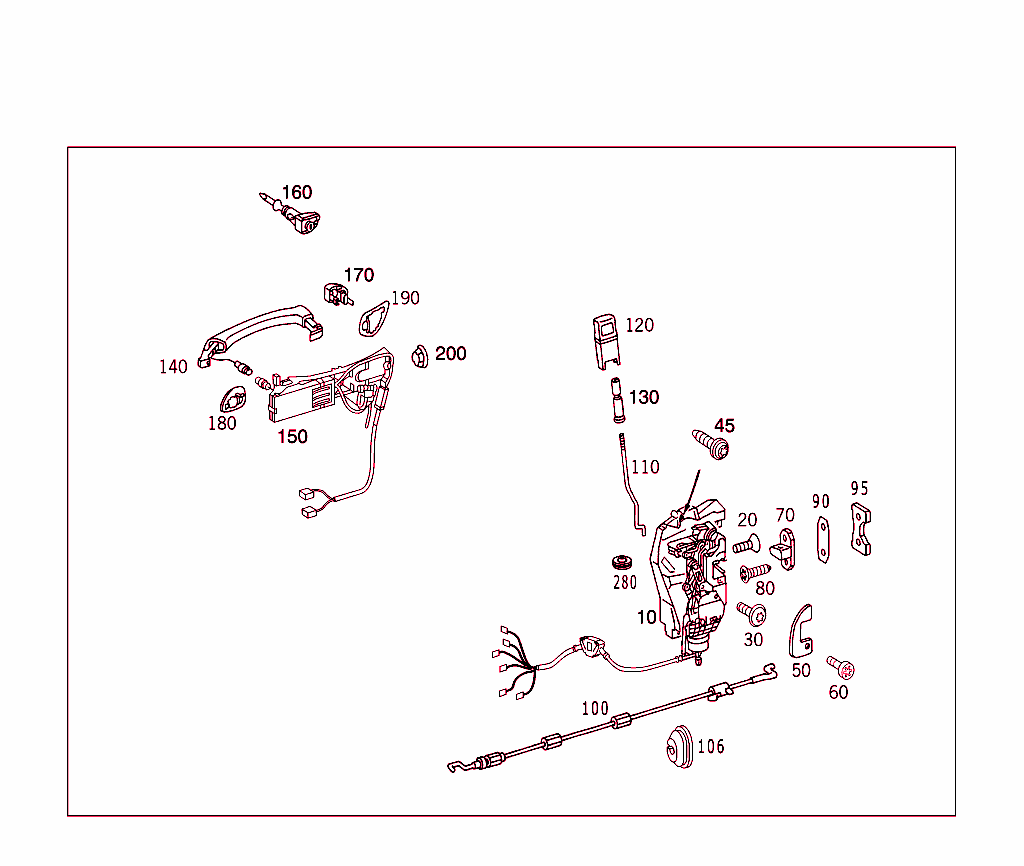 160
170
190
140
200
180
150
120
130
45
110
20
70
90
95
280
80
10
30
50
60
100
106