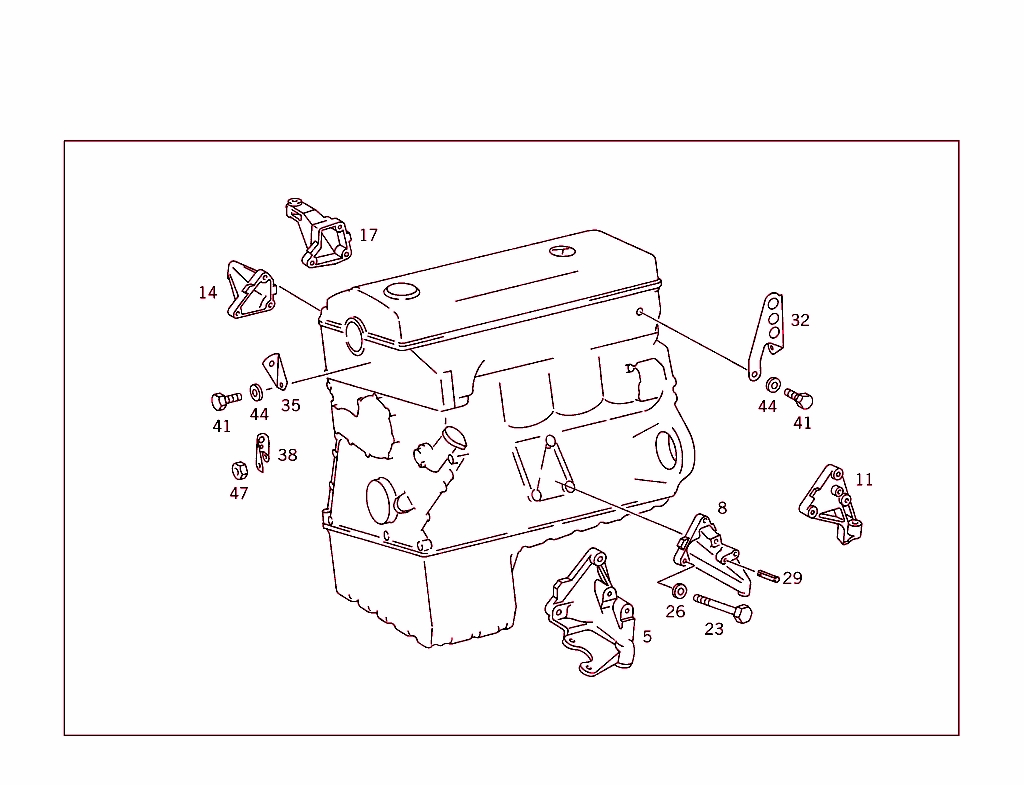 17
14
32
35
44
41
44
41
38
47
11
8
29
26
23
5