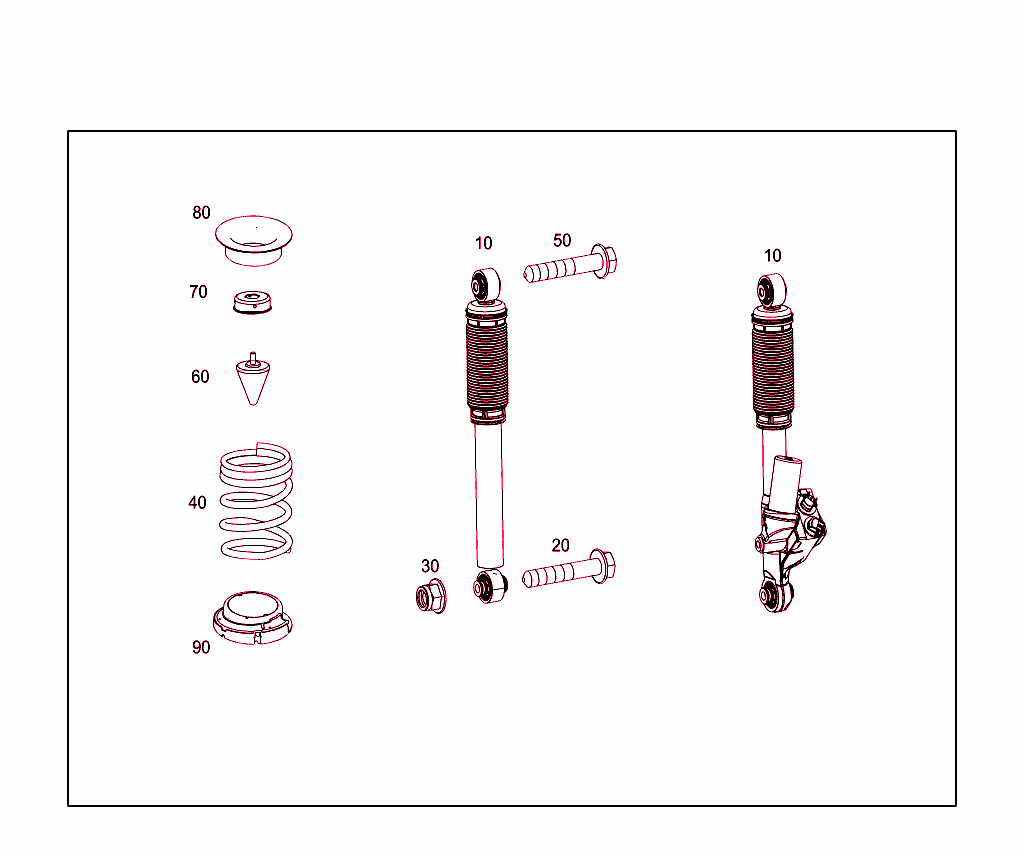 80
70
60
40
90
10
50
30
20
10