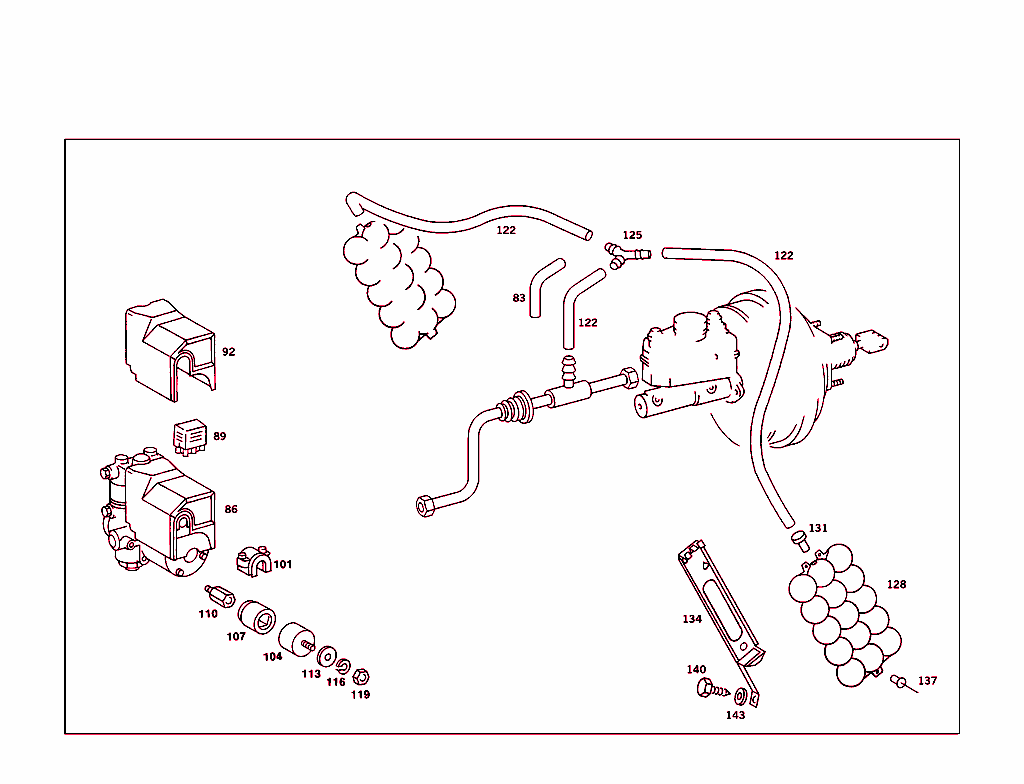 122
125
122
83
122
92
89
86
101
110
107
104
113
116
119
131
128
134
140
143
137