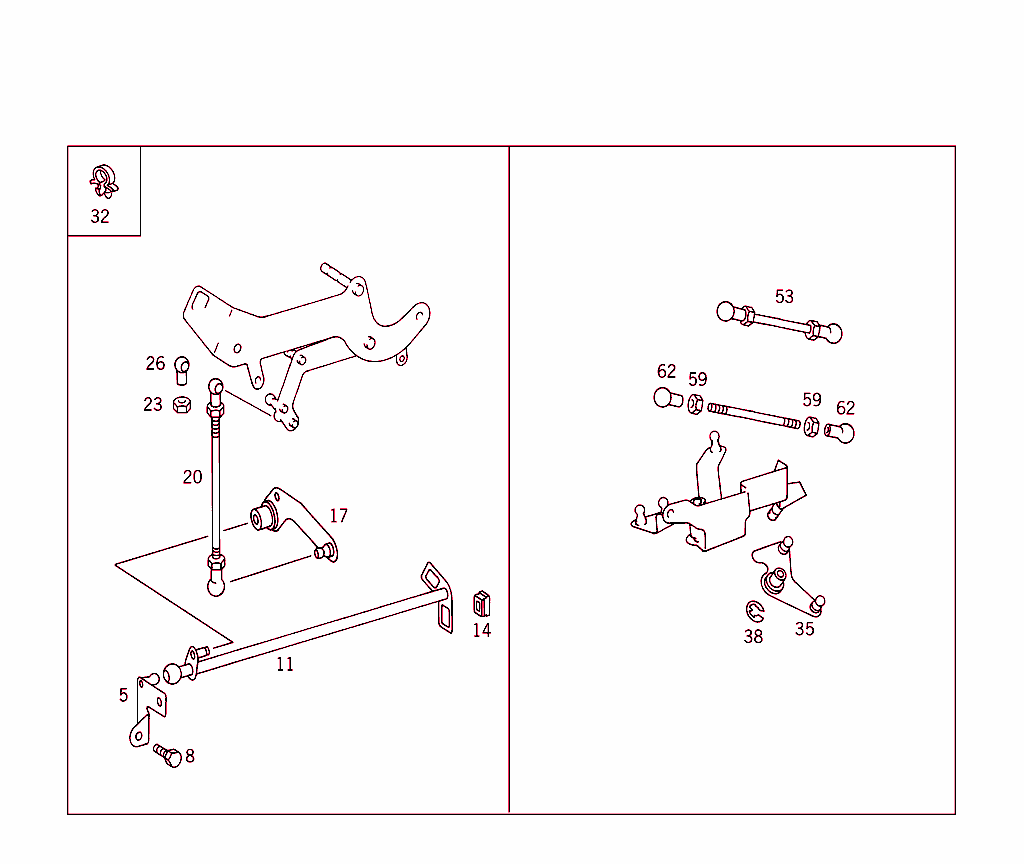 32

26
23
20
17
14
11
5
8

53
62
59
59
62
38
35