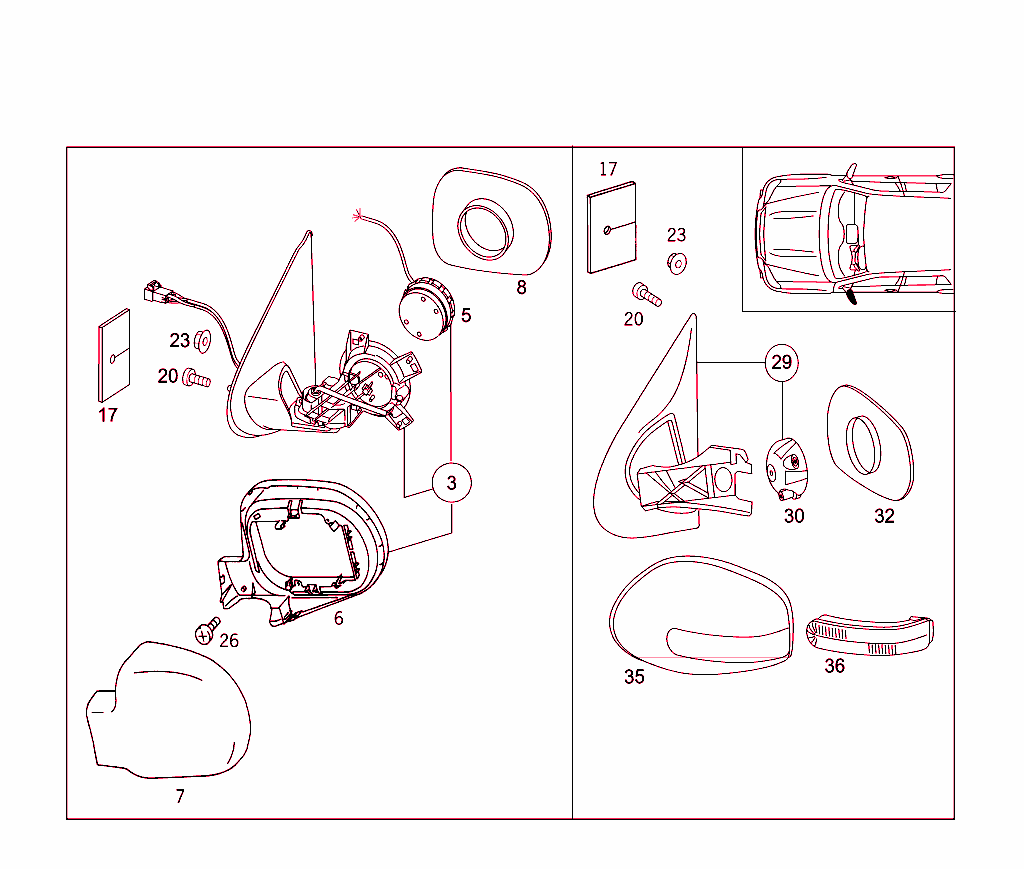 8
5
23
20
17
3
6
26
7
17
23
20
29
30
32
35
36