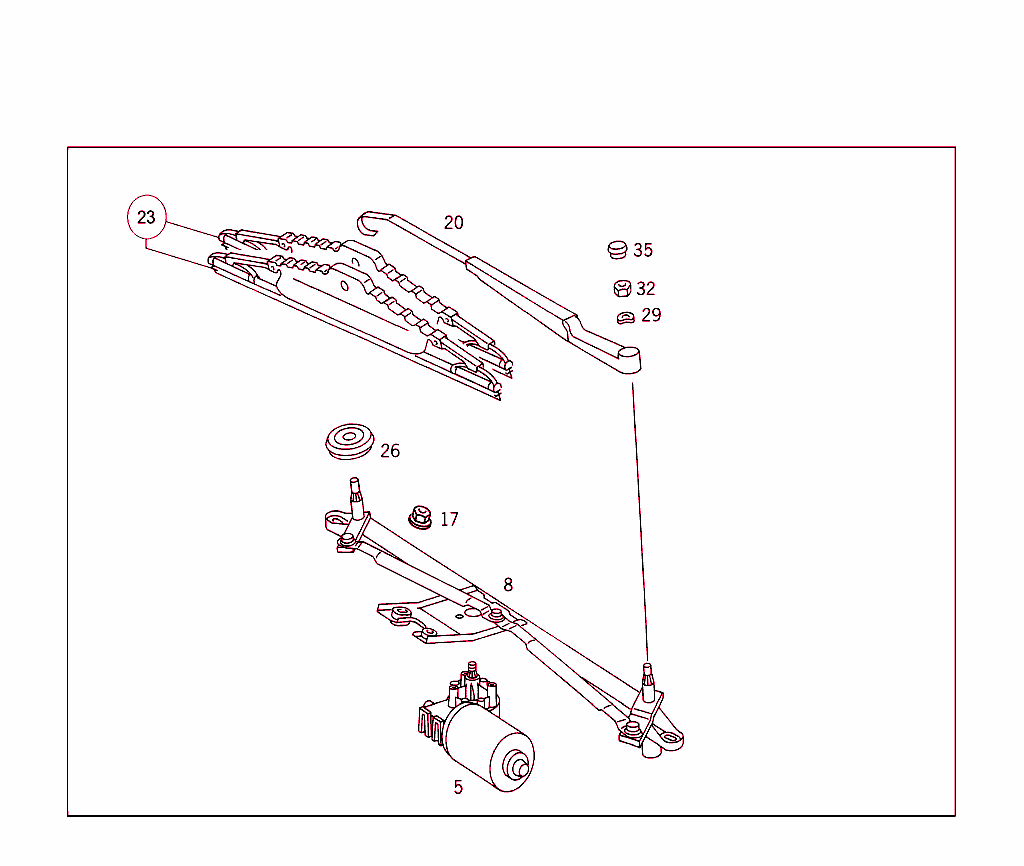 23

20

35

32

29

26

17

8

5