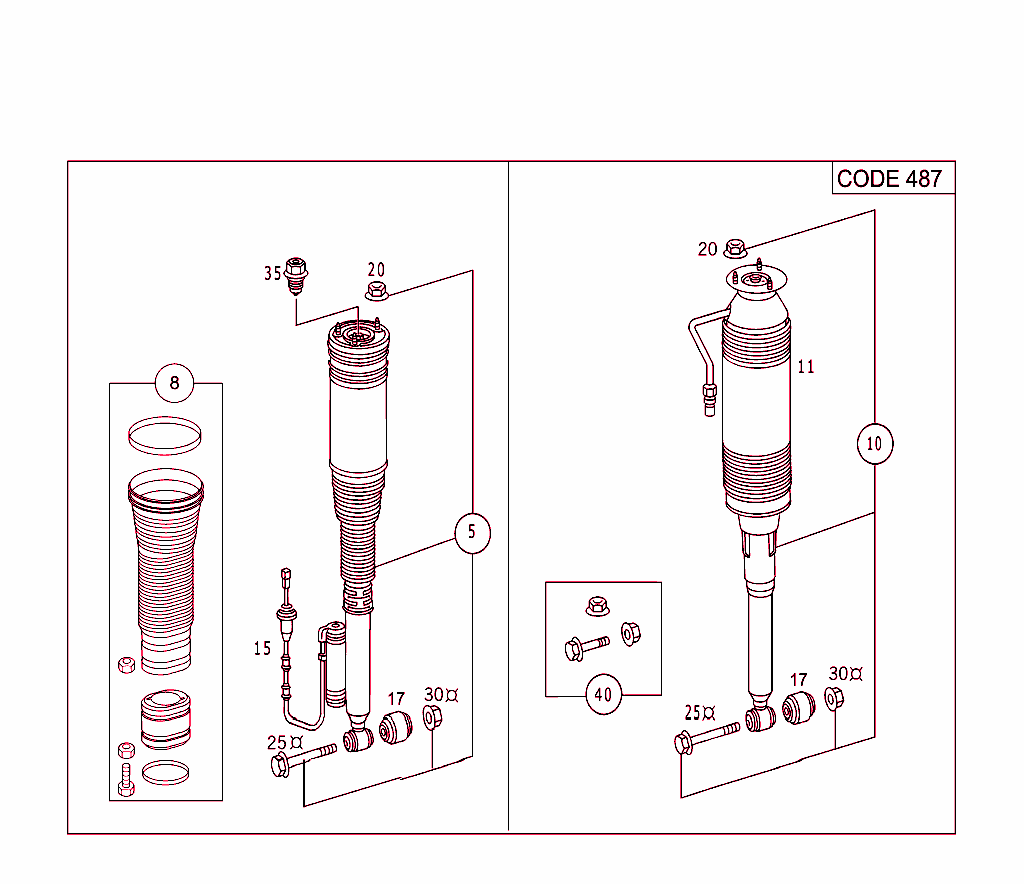 CODE 487

35
20
8
5
15
17
30¤
25¤

20
11
10
40
17
30¤
25¤