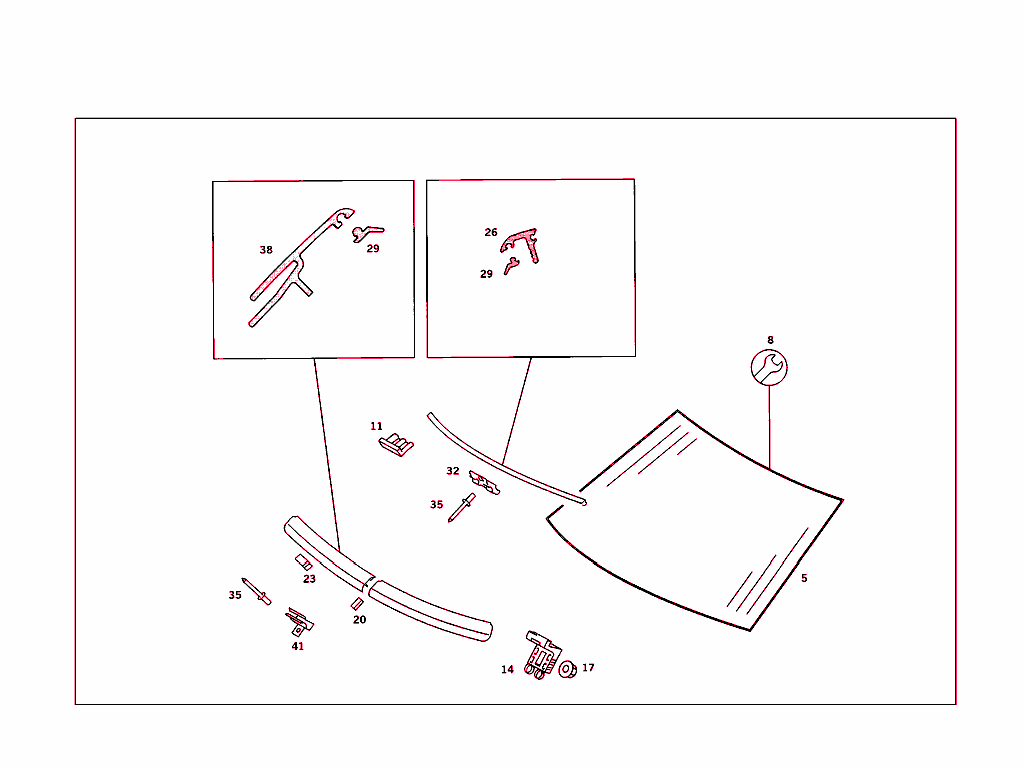 38
29
26
29
8
11
32
35
5
23
35
20
41
14
17