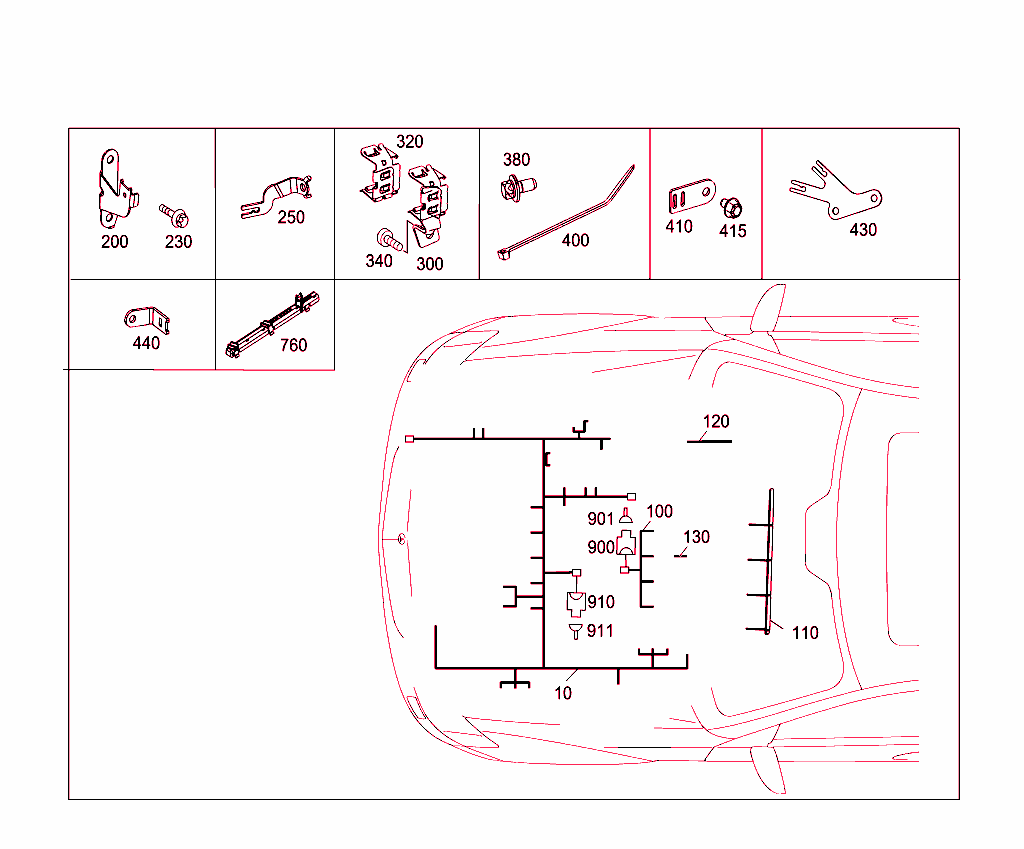 200 230

250

320
340 300

380
400

410 415

430

440

760

120

901 100
900 130

910
911 110

10